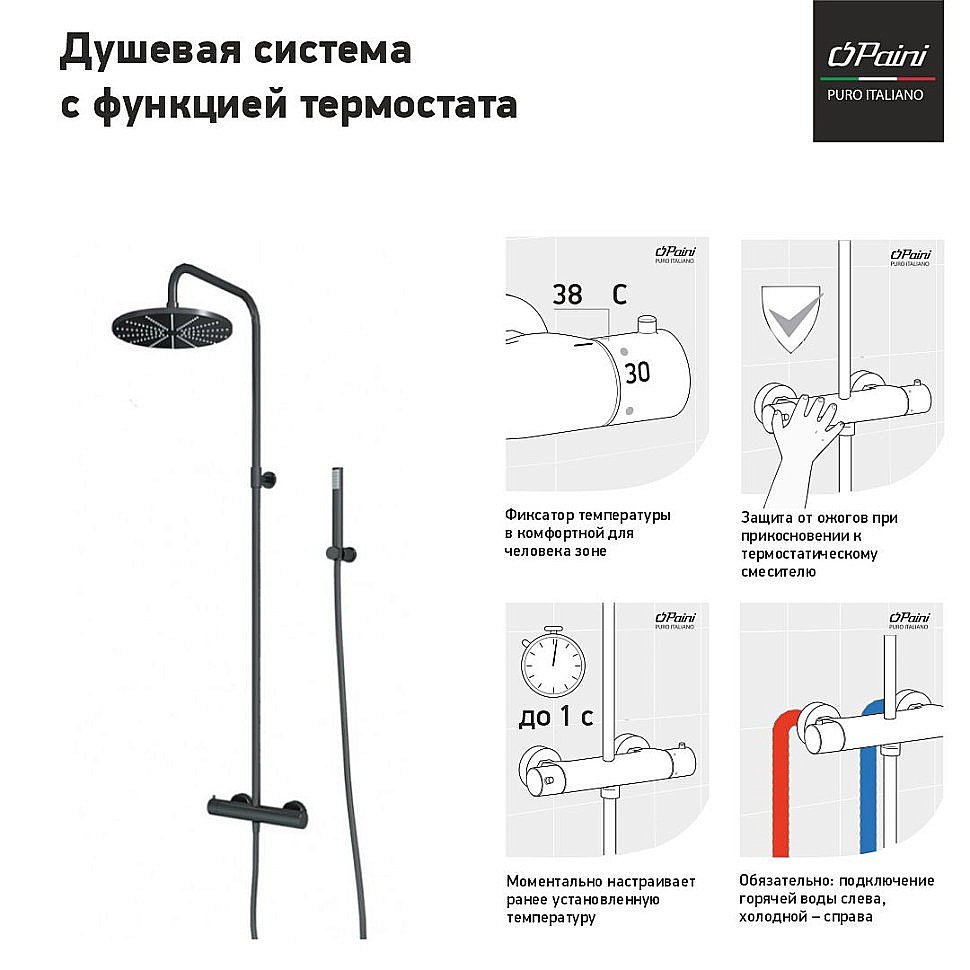 Душевая система с функцией термостата

Paini
PURO ITALIANO

Paini
PURO ITALIANO

38 C

30

Фиксатор температуры в комфортной для человека зоне

Paini
PURO ITALIANO

Защита от ожогов при прикосновении к термостатическому смесителю

Paini
PURO ITALIANO

до 1 с

Моментально настраивает ранее установленную температуру

Paini
PURO ITALIANO

Обязательно: подключение горячей воды слева, холодной – справа