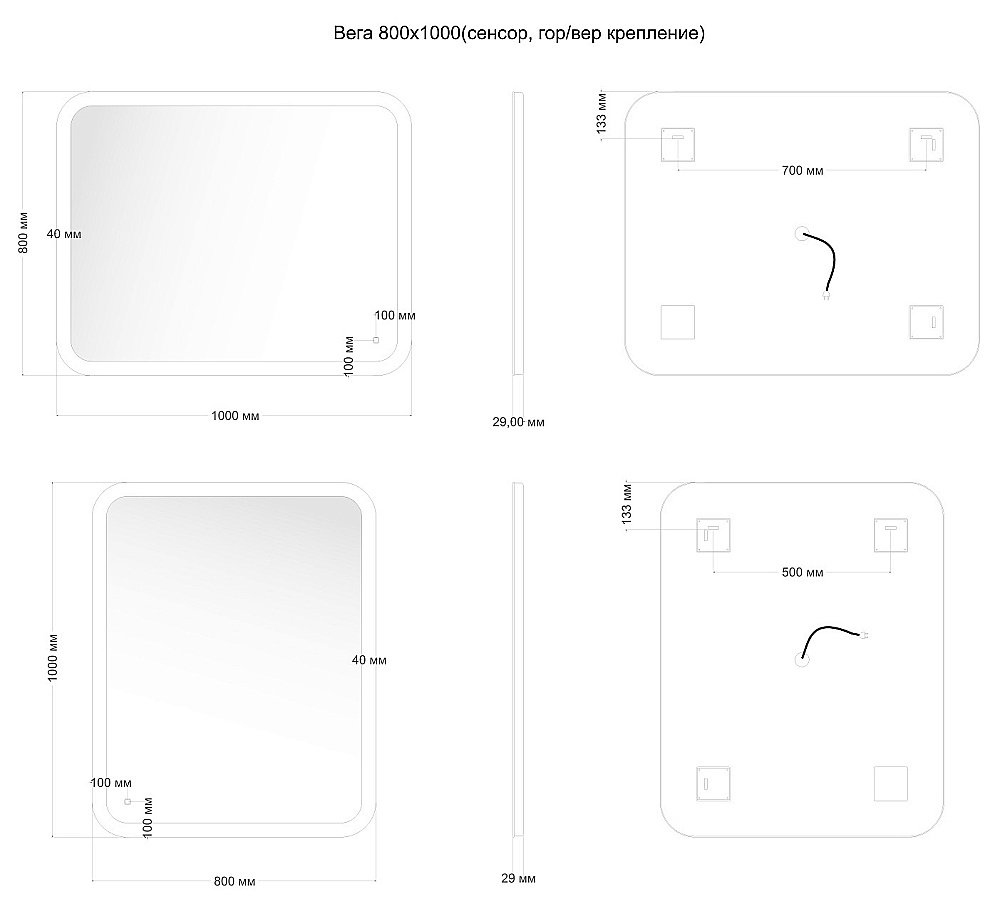 Вега 800х1000(сенсор, гор/вер крепление)

800 мм
40 мм
100 мм
100 мм
1000 мм

29,00 мм

133 мм
700 мм

1000 мм
40 мм
100 мм
100 мм
800 мм

29 мм

133 мм
500 мм