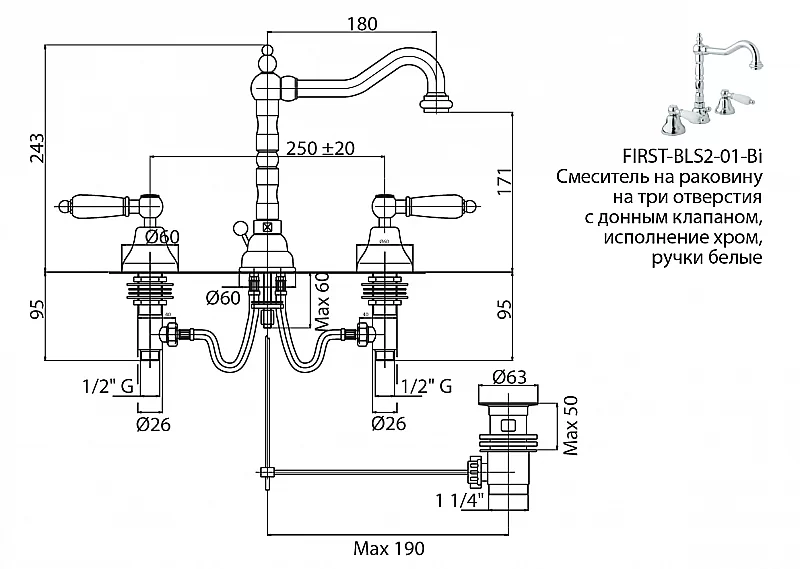 180

243

250 ±20

171

Ø60

Ø60

Max 60

95

95

1/2" G

1/2" G

Ø26

Ø26

Ø63

Max 50

1 1/4"

Max 190

FIRST-BLS2-01-Bi
Смеситель на раковину
на три отверстия
с донным клапаном,
исполнение хром,
ручки белые