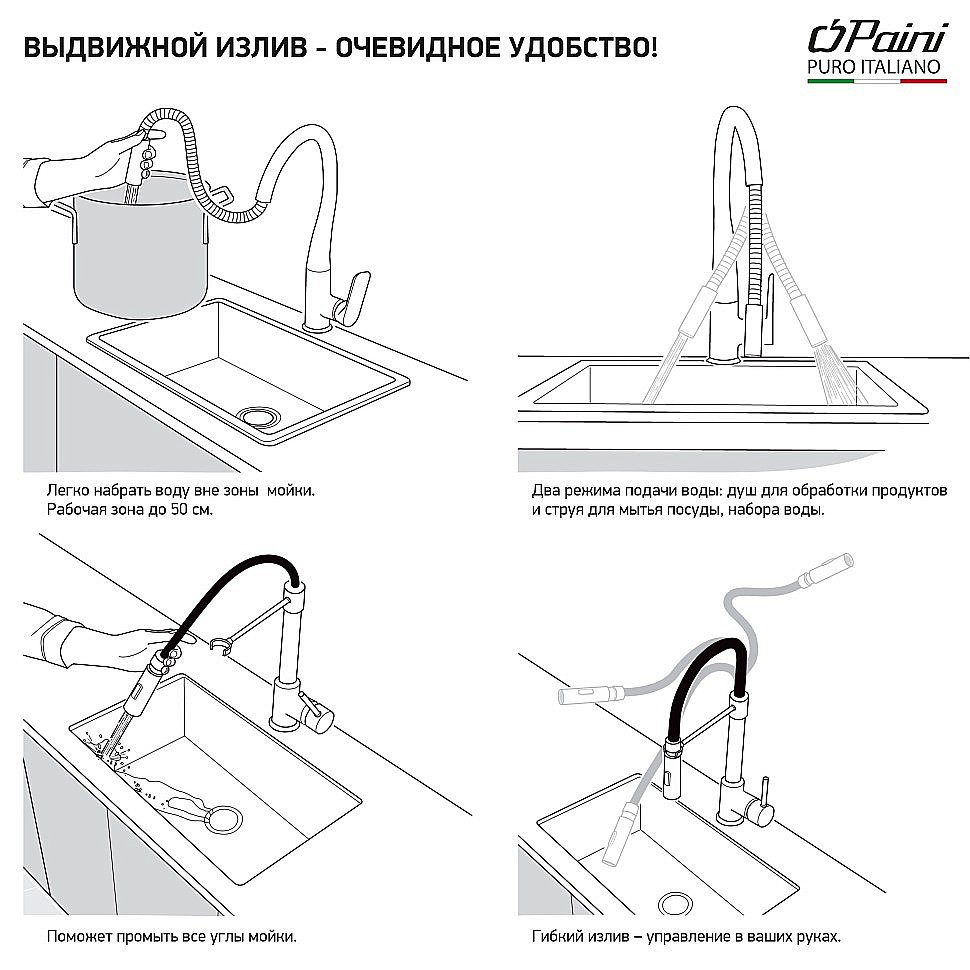 ВЫДВИЖНОЙ ИЗЛИВ – ОЧЕВИДНОЕ УДОБСТВО!

Paini
PURO ITALIANO

Легко набрать воду вне зоны мойки.
Рабочая зона до 50 см.

Два режима подачи воды: душ для обработки продуктов и струя для мытья посуды, набора воды.

Поможет промыть все углы мойки.

Гибкий излив – управление в ваших руках.