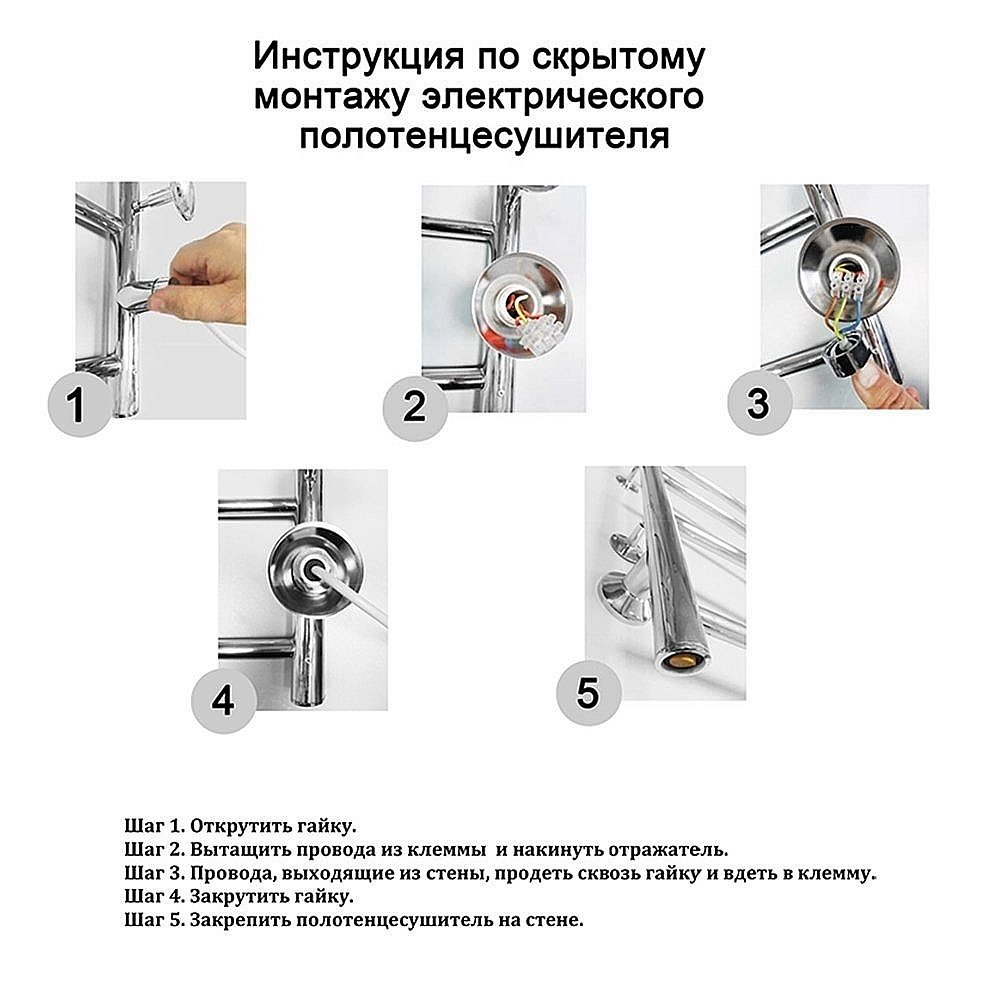 Инструкция по скрытому монтажу электрического полотенцесушителя

1

2

3

4

5

Шаг 1. Открутить гайку.
Шаг 2. Вытащить провода из клеммы и накинуть отражатель.
Шаг 3. Провода, выходящие из стены, продеть сквозь гайку и вдеть в клемму.
Шаг 4. Закрутить гайку.
Шаг 5. Закрепить полотенцесушитель на стене.