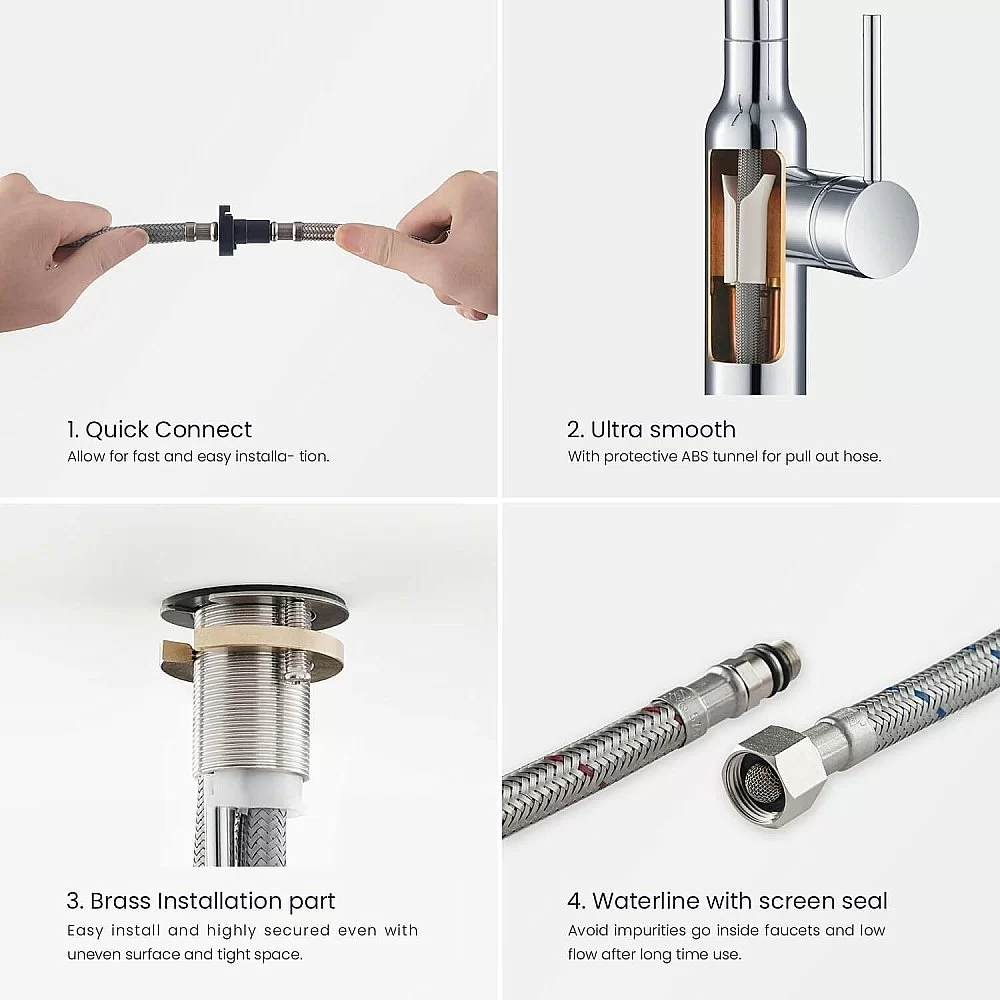 1. Quick Connect
Allow for fast and easy installa- tion.

2. Ultra smooth
With protective ABS tunnel for pull out hose.

3. Brass Installation part
Easy install and highly secured even with uneven surface and tight space.

4. Waterline with screen seal
Avoid impurities go inside faucets and low flow after long time use.