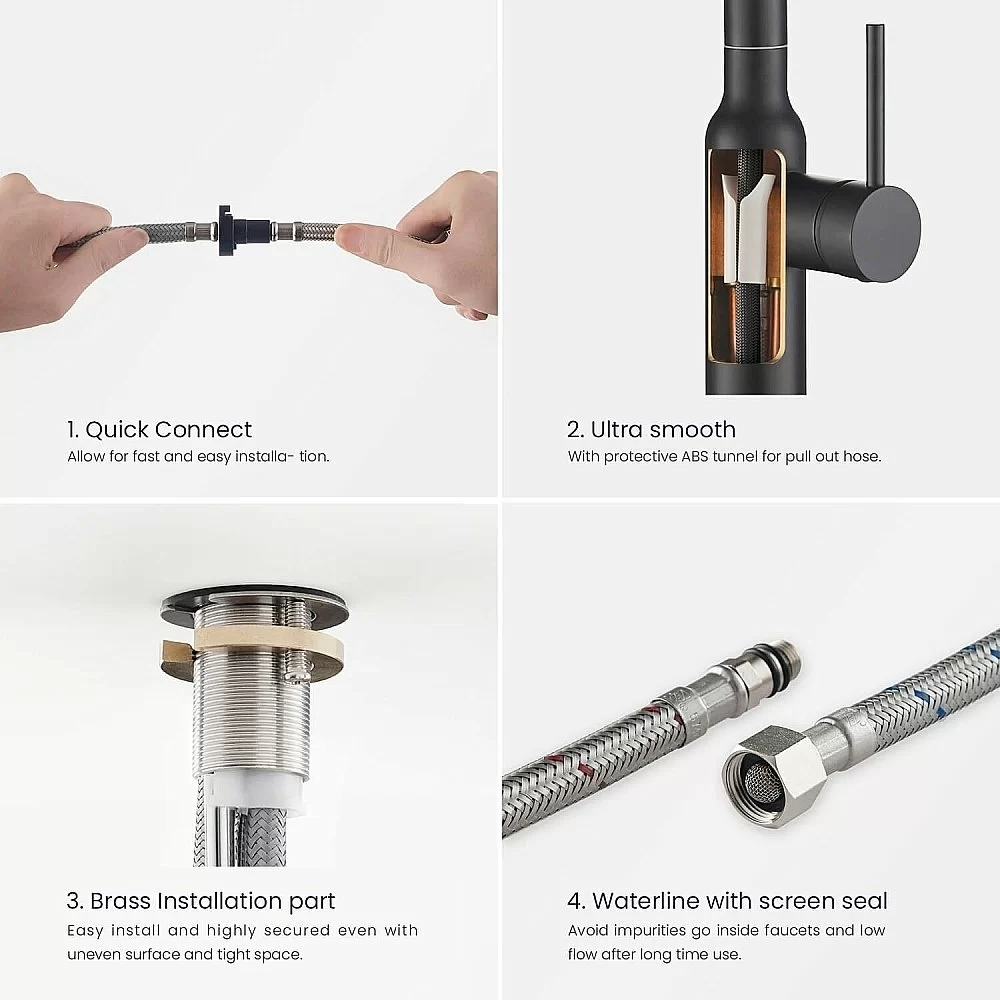 1. Quick Connect
Allow for fast and easy installa- tion.

2. Ultra smooth
With protective ABS tunnel for pull out hose.

3. Brass Installation part
Easy install and highly secured even with uneven surface and tight space.

4. Waterline with screen seal
Avoid impurities go inside faucets and low flow after long time use.