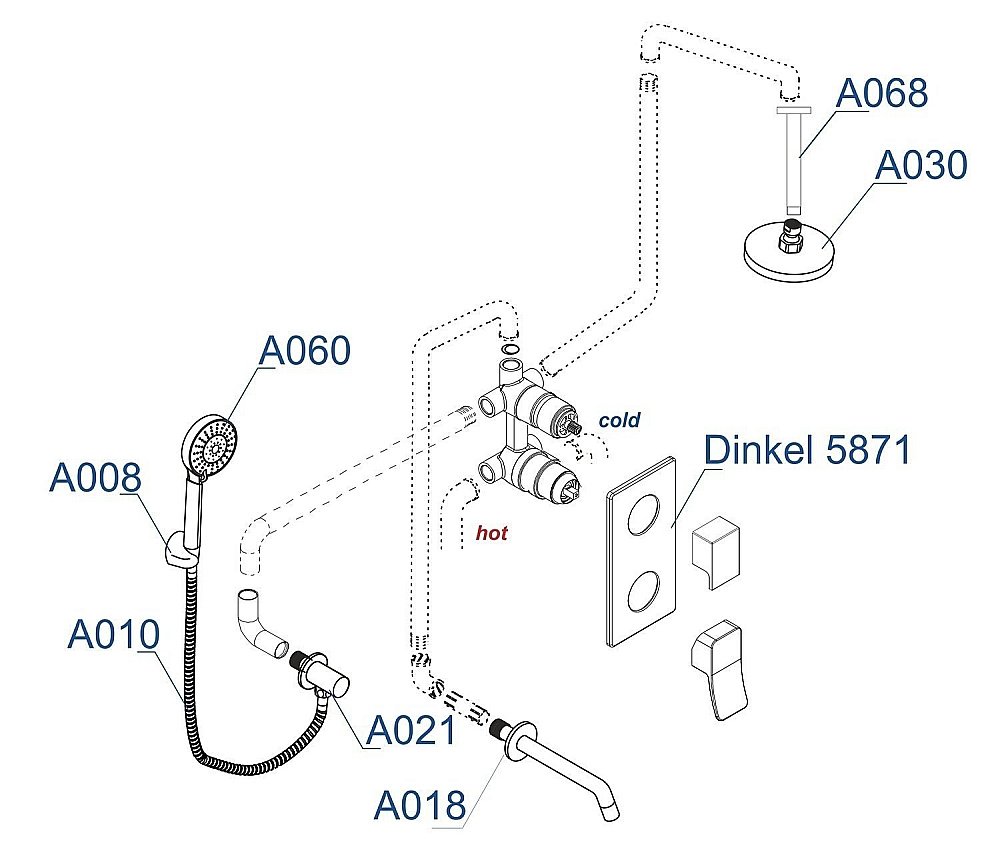 A068
A030
A060
cold
Dinkel 5871
A008
hot
A010
A021
A018