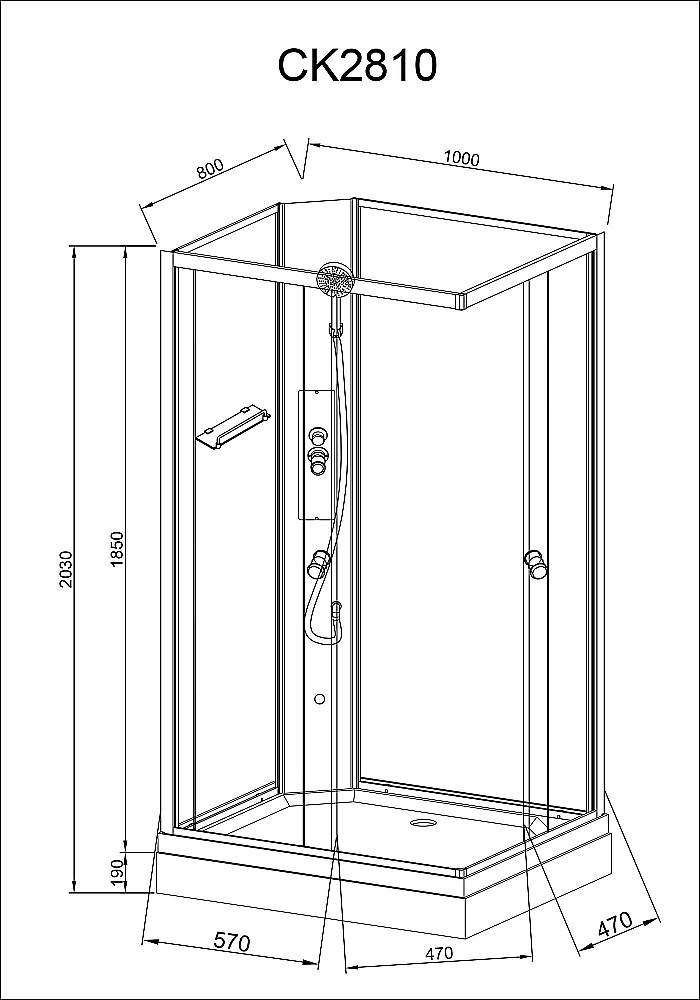 CK2810

800

1000

2030

1850

190

570

470

470