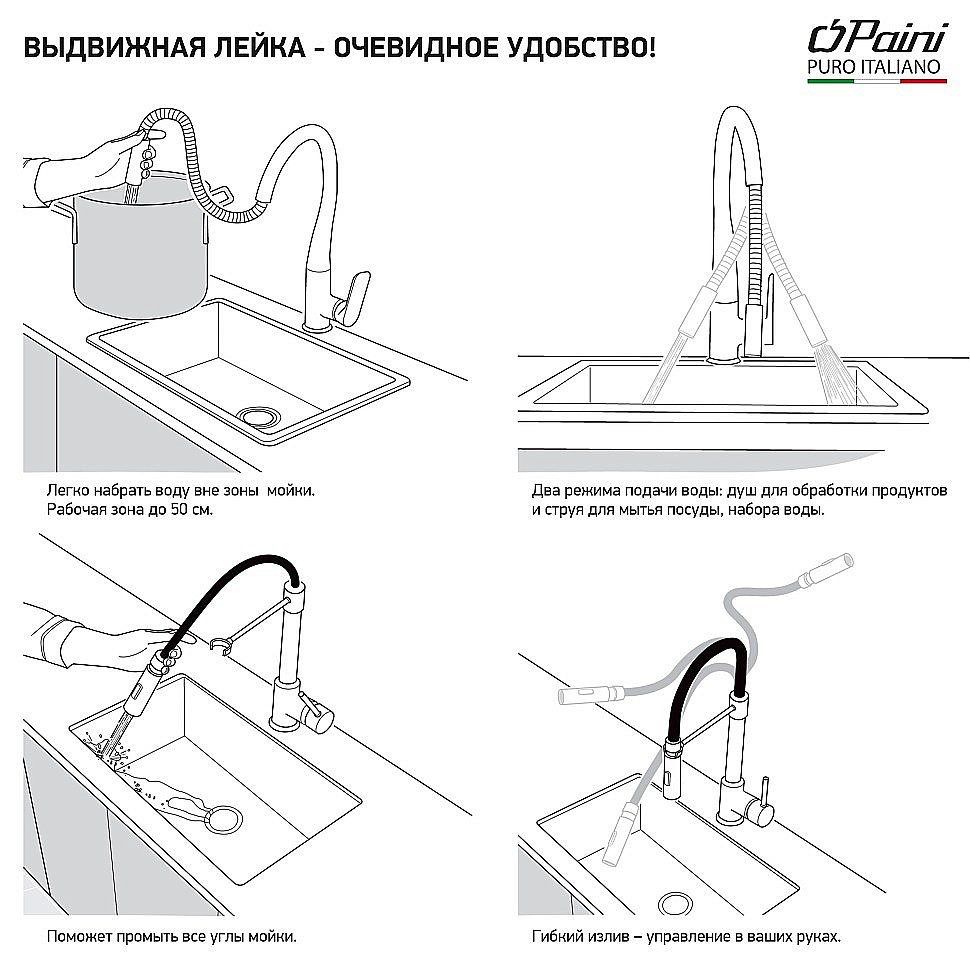 ВЫДВИЖНАЯ ЛЕЙКА – ОЧЕВИДНОЕ УДОБСТВО!

Paini
PURO ITALIANO

Легко набрать воду вне зоны мойки.
Рабочая зона до 50 см.

Два режима подачи воды: душ для обработки продуктов и струя для мытья посуды, набора воды.

Поможет промыть все углы мойки.

Гибкий излив – управление в ваших руках.