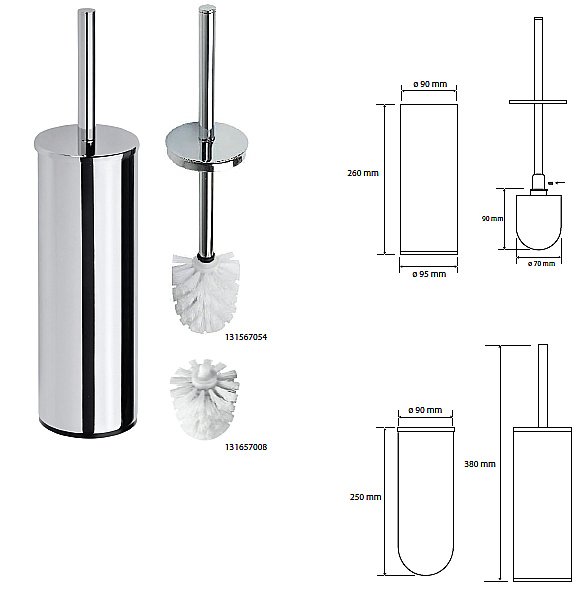 131567054

131657008

ø 90 mm

260 mm

ø 95 mm

90 mm

ø 70 mm

ø 90 mm

250 mm

380 mm