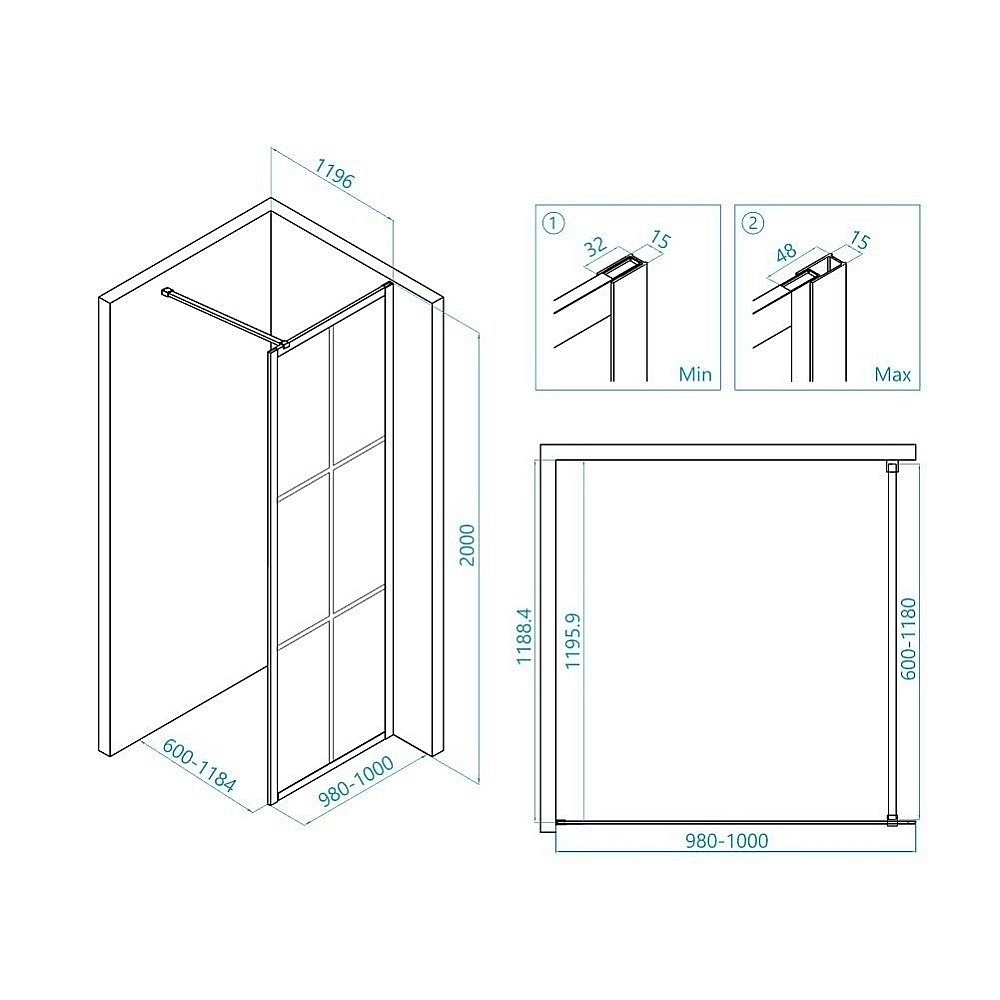 1196

2000

600-1184

980-1000

①
32
15
Min

②
48
15
Max

1188.4

1195.9

600-1180

980-1000