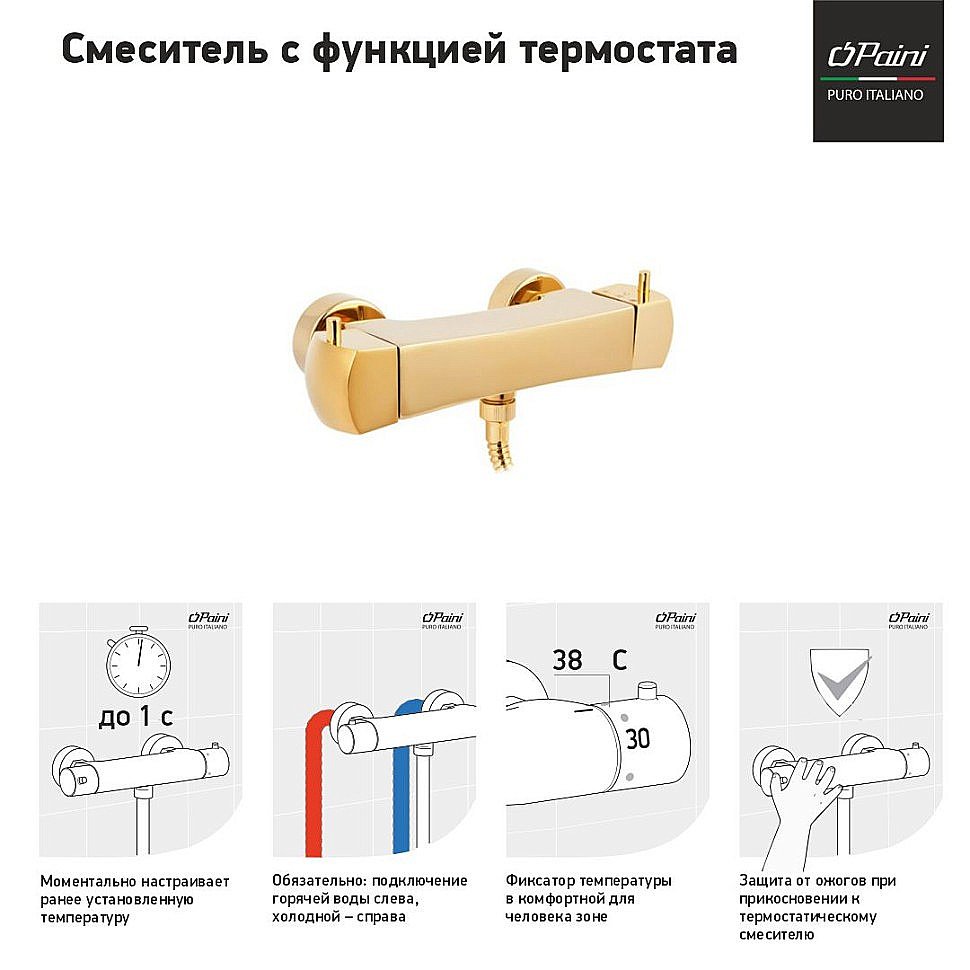 Смеситель с функцией термостата

Paini
PURO ITALIANO

Paini
PURO ITALIANO

до 1 с

Моментально настраивает ранее установленную температуру

Paini
PURO ITALIANO

Обязательно: подключение горячей воды слева, холодной – справа

Paini
PURO ITALIANO

38 C

30

Фиксатор температуры в комфортной для человека зоне

Paini
PURO ITALIANO

Защита от ожогов при прикосновении к термостатическому смесителю