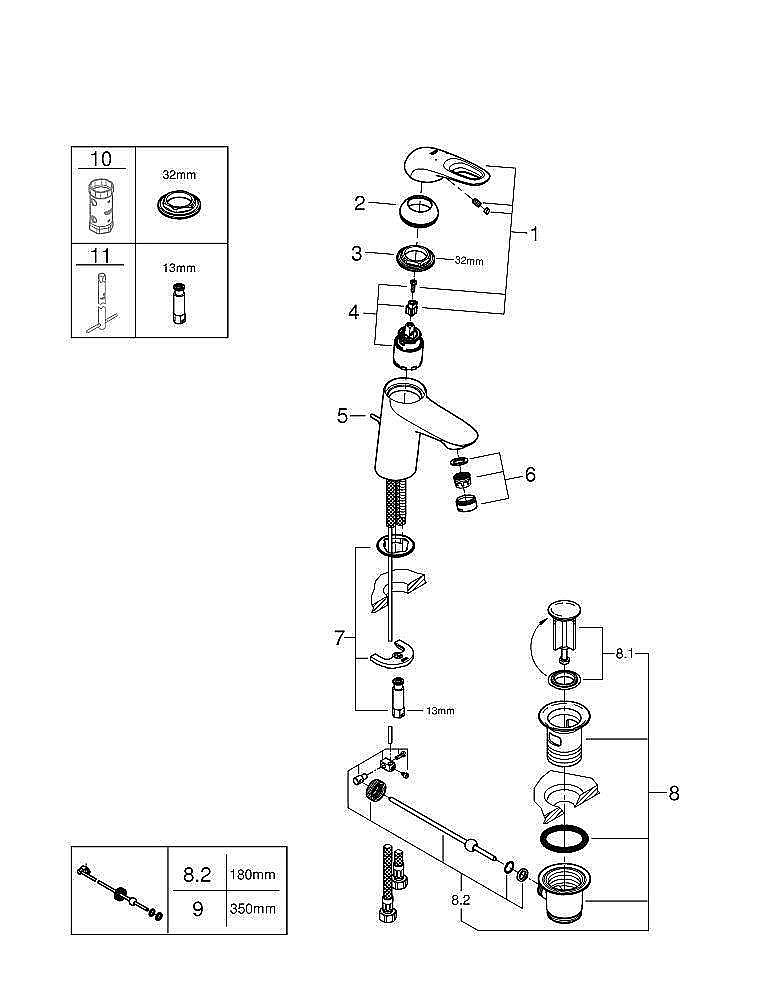 | 10 | 32mm |
|---|---|
| 11 | 13mm |

2
3
32mm
1
4
5
6
7
13mm
8.1
8
8.2

| | 8.2 | 180mm |
|---|---|---|
| | 9 | 350mm |