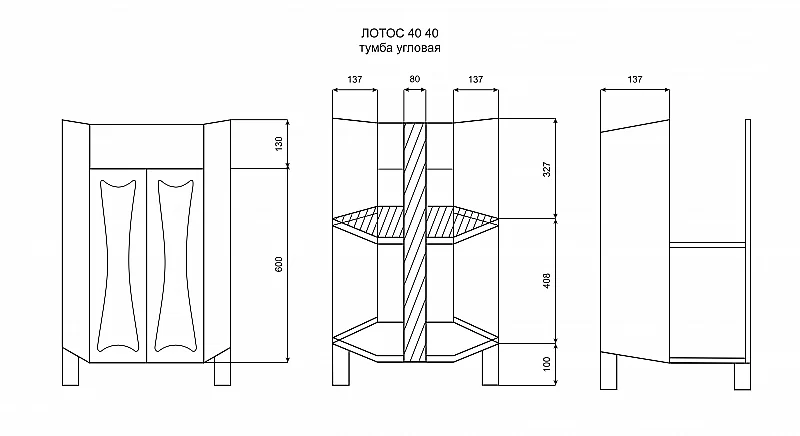 ЛОТОС 40 40
тумба угловая

130
600

137
80
137
327
408
100

137