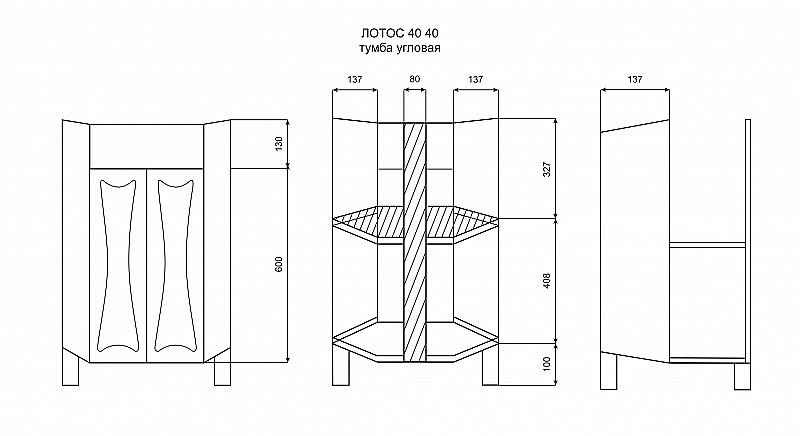 ЛОТОС 40 40
тумба угловая

130
600

137
80
137
327
408
100

137