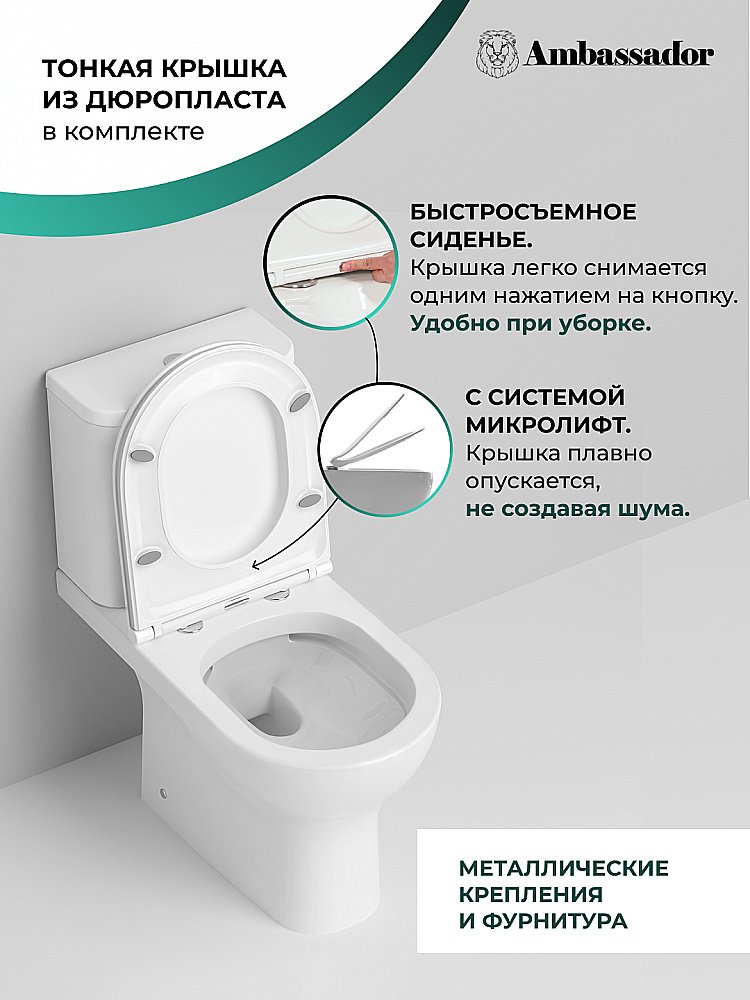 ТОНКАЯ КРЫШКА ИЗ ДЮРОПЛАСТА
в комплекте

Ambassador

БЫСТРОСЪЕМНОЕ СИДЕНЬЕ.
Крышка легко снимается одним нажатием на кнопку.
Удобно при уборке.

С СИСТЕМОЙ МИКРОЛИФТ.
Крышка плавно опускается,
не создавая шума.

МЕТАЛЛИЧЕСКИЕ КРЕПЛЕНИЯ И ФУРНИТУРА