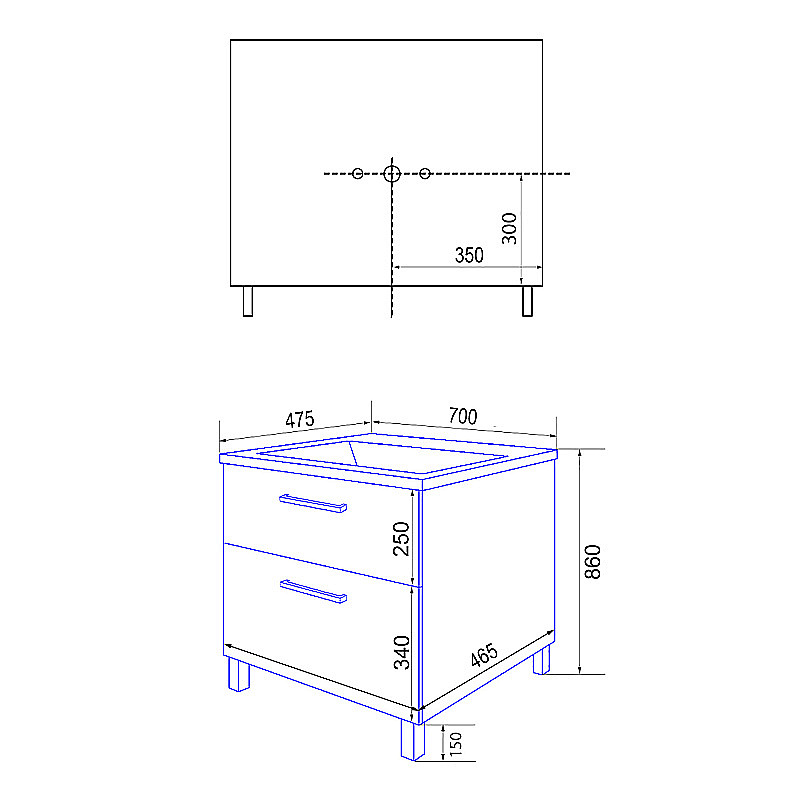 300
350
475
700
250
860
340
465
150