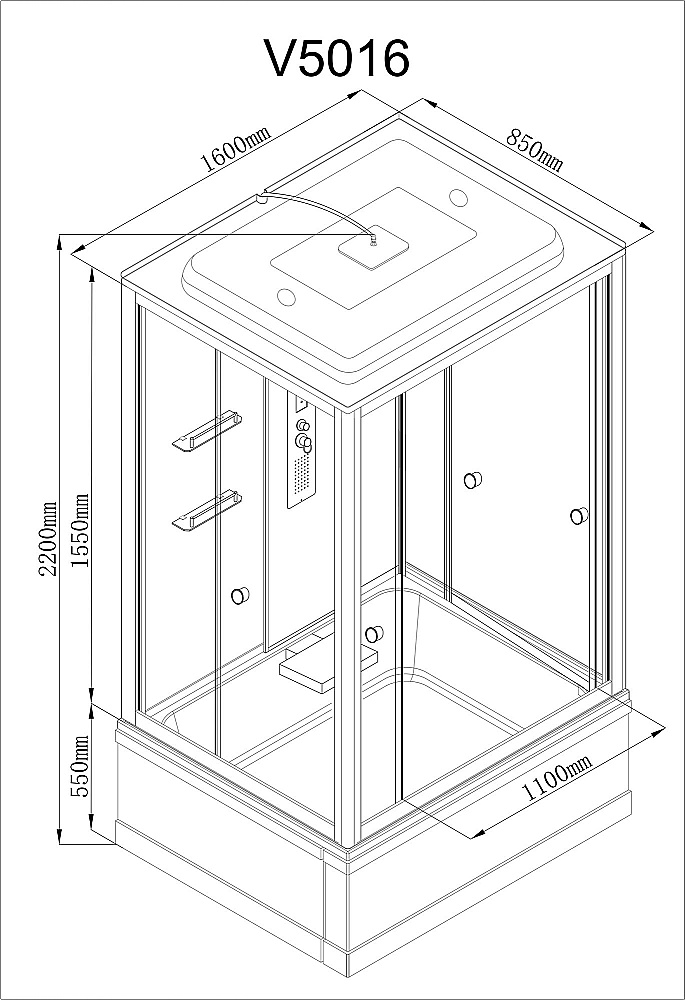 V5016

1600mm

850mm

2200mm

1550mm

550mm

1100mm