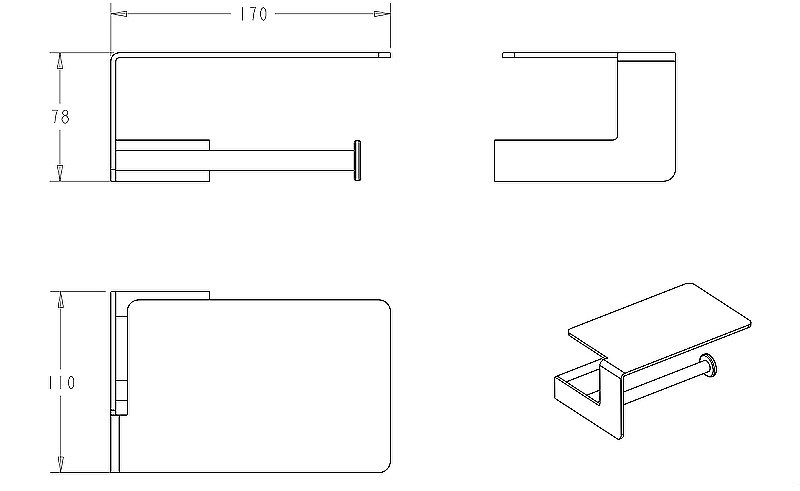 170

78

110