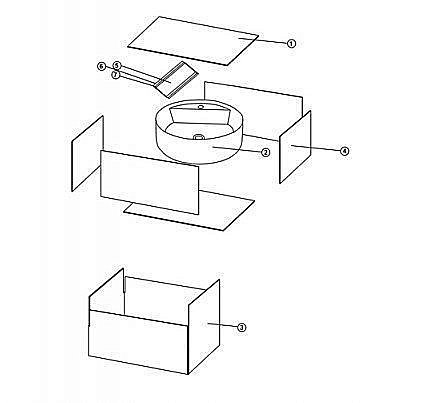 1
6
5
7
2
4
3