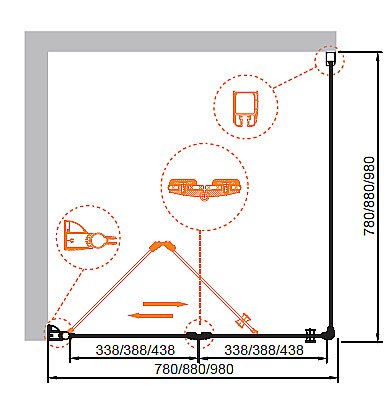 780/880/980

338/388/438

338/388/438

780/880/980