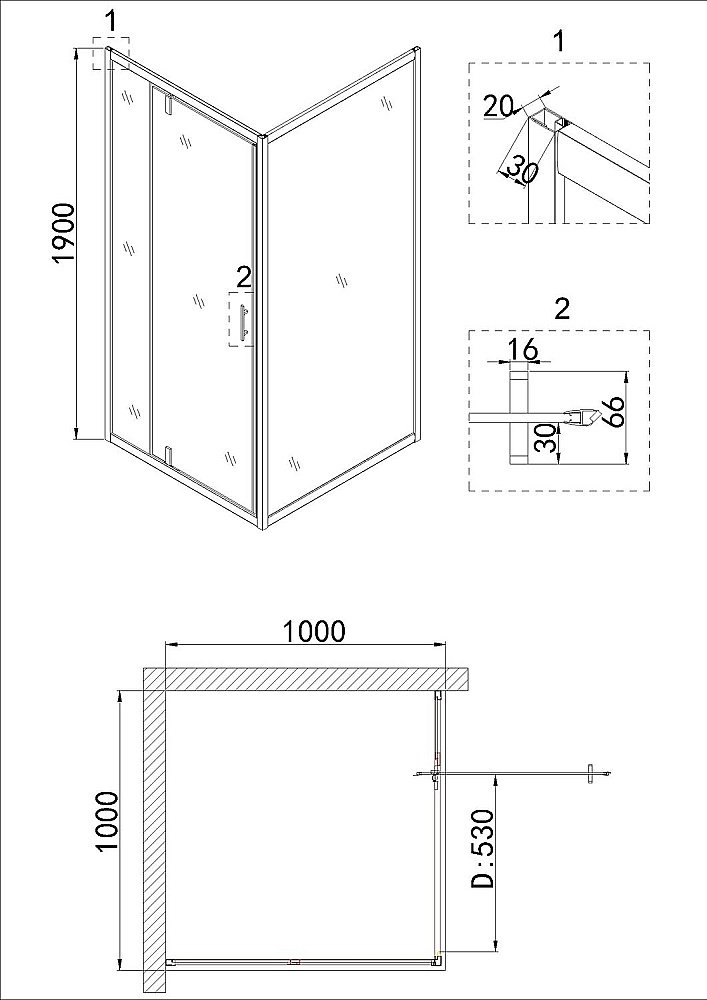 1

1900

2

1

20

30

2

16

66

30

1000

1000

D:530