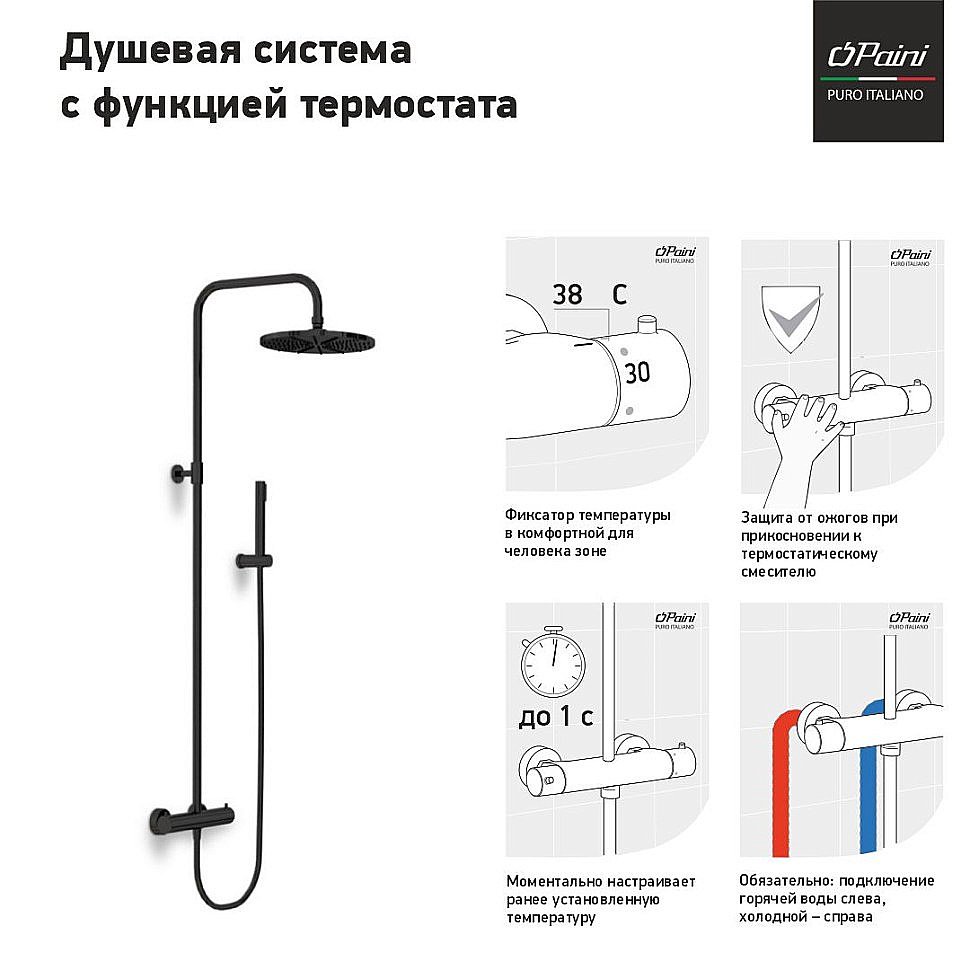 Душевая система с функцией термостата

Paini
PURO ITALIANO

Paini
PURO ITALIANO

38 C

30

Фиксатор температуры в комфортной для человека зоне

Paini
PURO ITALIANO

Защита от ожогов при прикосновении к термостатическому смесителю

Paini
PURO ITALIANO

до 1 с

Моментально настраивает ранее установленную температуру

Paini
PURO ITALIANO

Обязательно: подключение горячей воды слева, холодной – справа