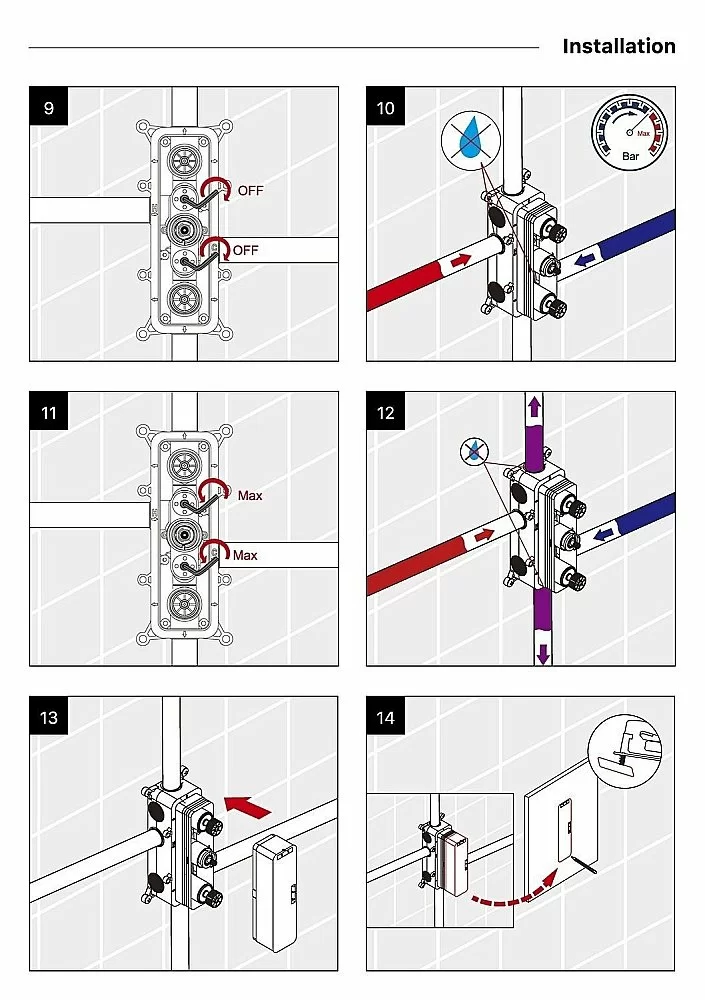 Installation

9

OFF

OFF

10

Max

Bar

11

Max

Max

12

13

14