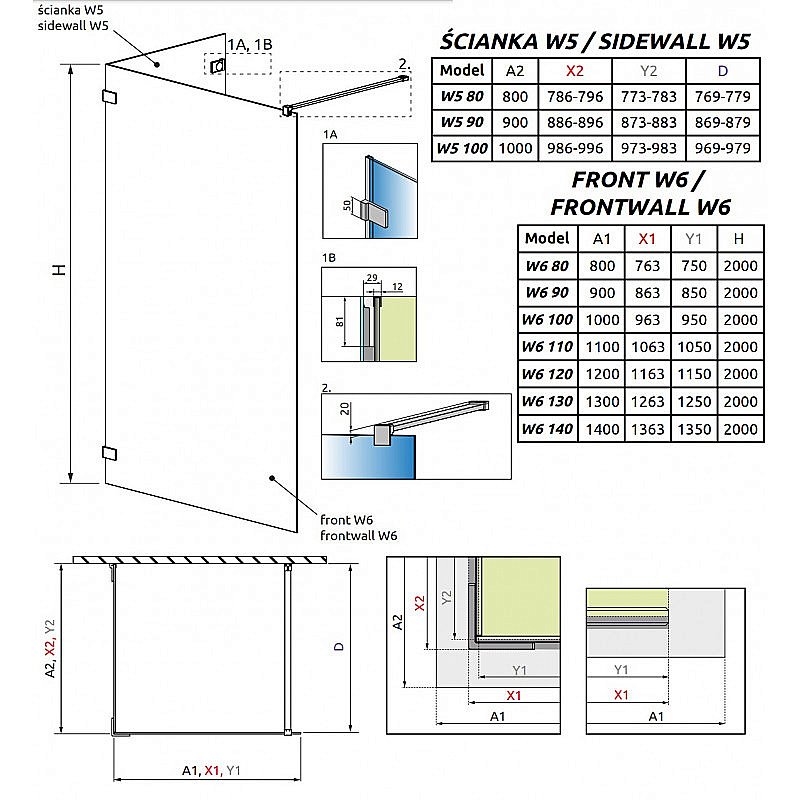 ścianka W5
sidewall W5

1A, 1B

2.

H

1A

50

1B

29

12

81

2.

20

front W6
frontwall W6

ŚCIANKA W5 / SIDEWALL W5

| Model | A2 | X2 | Y2 | D |
|---|---|---|---|---|
| W5 80 | 800 | 786-796 | 773-783 | 769-779 |
| W5 90 | 900 | 886-896 | 873-883 | 869-879 |
| W5 100 | 1000 | 986-996 | 973-983 | 969-979 |

FRONT W6 / FRONTWALL W6

| Model | A1 | X1 | Y1 | H |
|---|---|---|---|---|
| W6 80 | 800 | 763 | 750 | 2000 |
| W6 90 | 900 | 863 | 850 | 2000 |
| W6 100 | 1000 | 963 | 950 | 2000 |
| W6 110 | 1100 | 1063 | 1050 | 2000 |
| W6 120 | 1200 | 1163 | 1150 | 2000 |
| W6 130 | 1300 | 1263 | 1250 | 2000 |
| W6 140 | 1400 | 1363 | 1350 | 2000 |

A2, X2, Y2

D

A1, X1, Y1

A2

X2

Y2

Y1

X1

A1

Y1

X1

A1