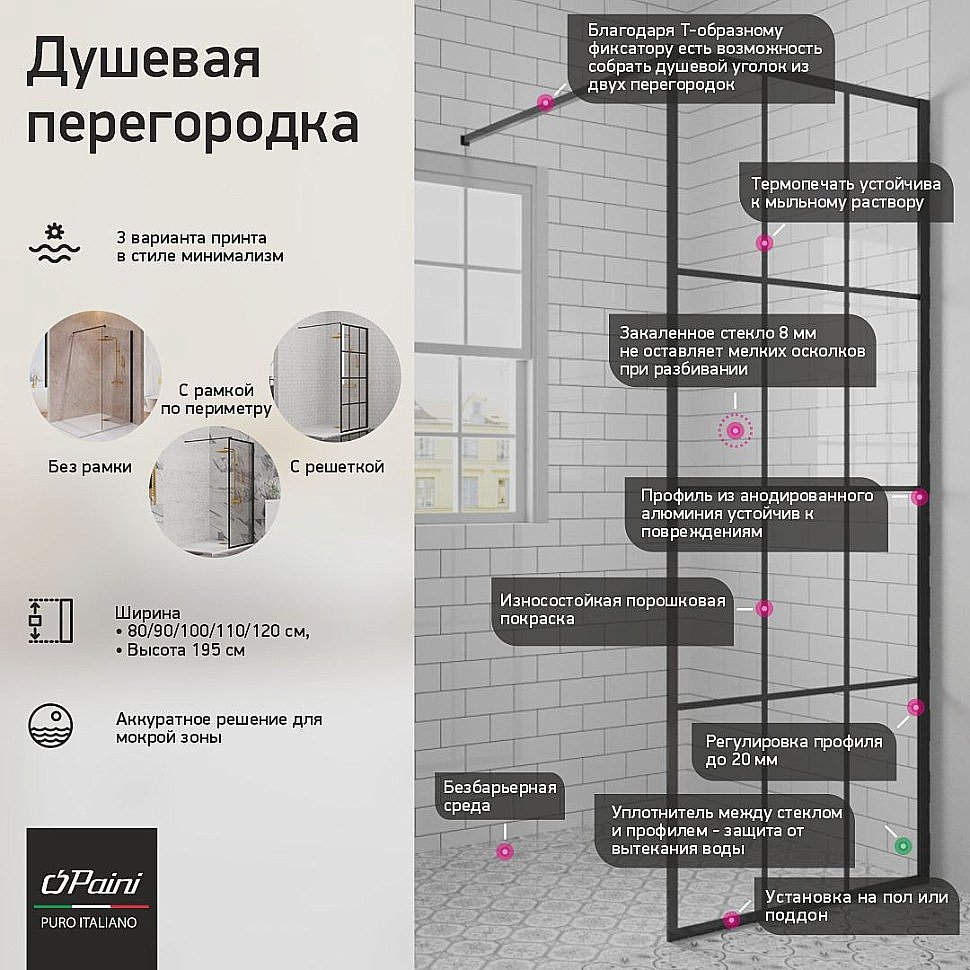 Душевая перегородка

3 варианта принта в стиле минимализм

С рамкой по периметру

Без рамки

С решеткой

Ширина
• 80/90/100/110/120 см,
• Высота 195 см

Аккуратное решение для мокрой зоны

Paini
PURO ITALIANO

Благодаря Т-образному фиксатору есть возможность собрать душевой уголок из двух перегородок

Термопечать устойчива к мыльному раствору

Закаленное стекло 8 мм не оставляет мелких осколков при разбивании

Профиль из анодированного алюминия устойчив к повреждениям

Износостойкая порошковая покраска

Регулировка профиля до 20 мм

Безбарьерная среда

Уплотнитель между стеклом и профилем - защита от вытекания воды

Установка на пол или поддон