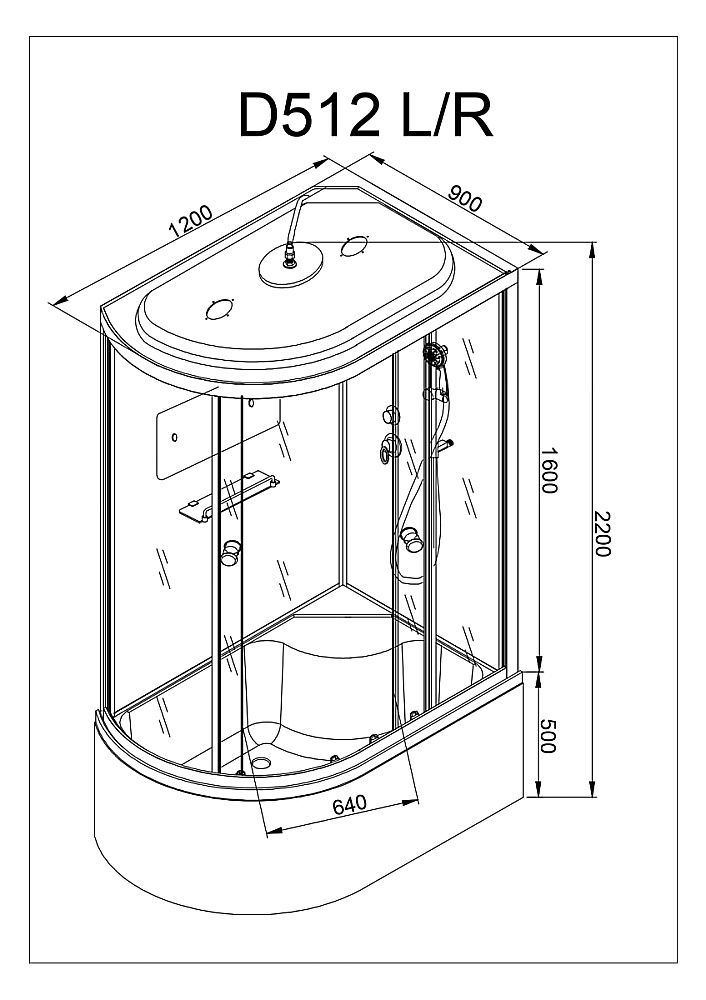 D512 L/R

1200

900

1600

2200

500

640