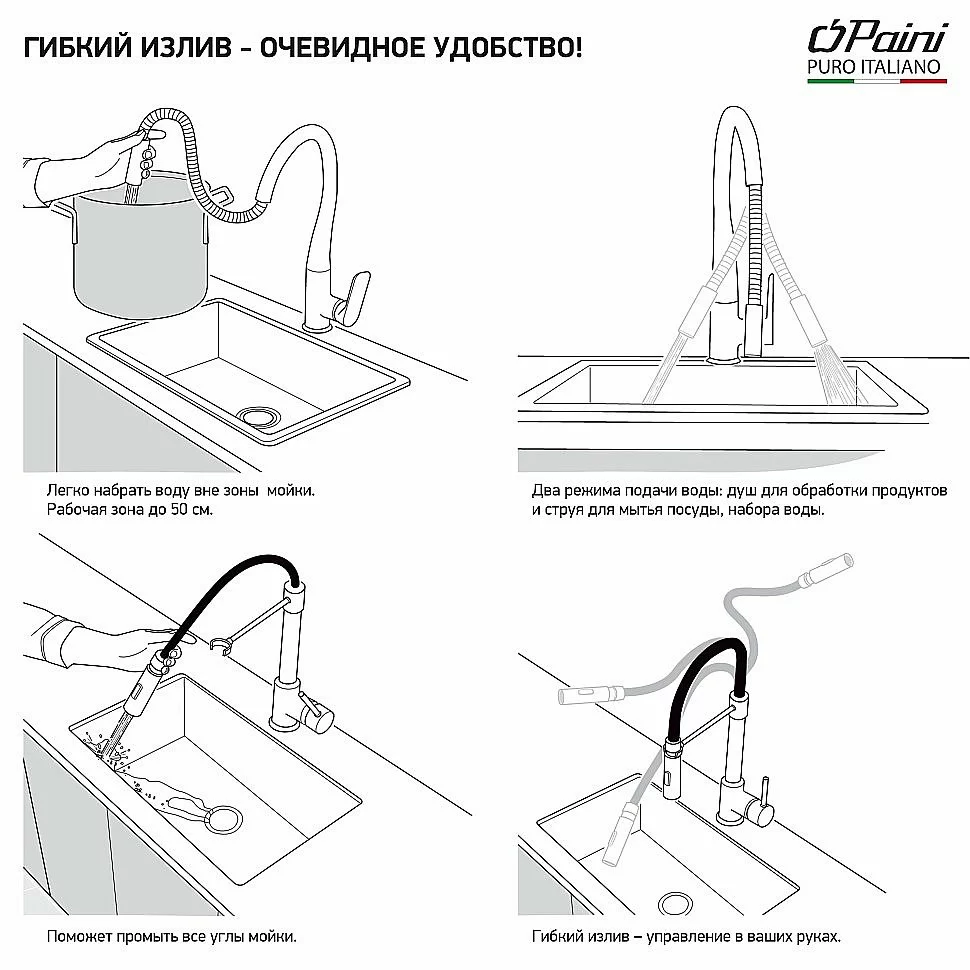 ГИБКИЙ ИЗЛИВ – ОЧЕВИДНОЕ УДОБСТВО!

Paini
PURO ITALIANO

Легко набрать воду вне зоны мойки. Рабочая зона до 50 см.

Два режима подачи воды: душ для обработки продуктов и струя для мытья посуды, набора воды.

Поможет промыть все углы мойки.

Гибкий излив – управление в ваших руках.