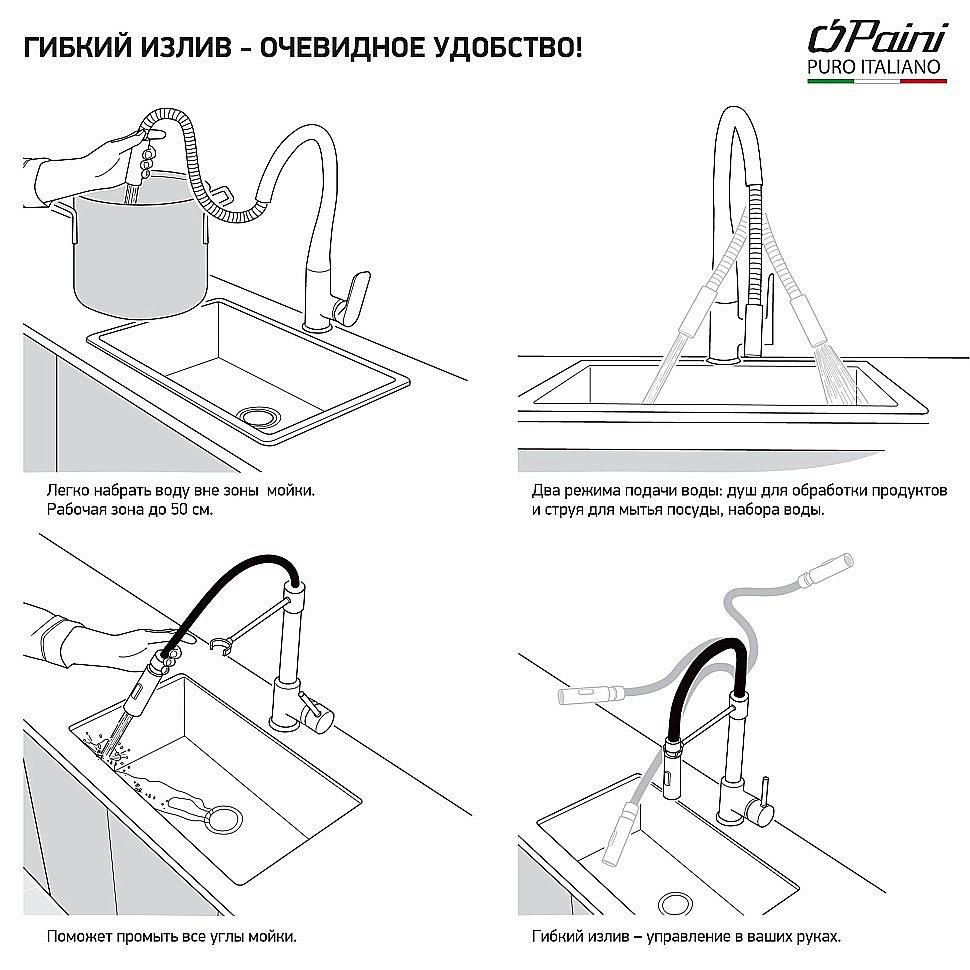 ГИБКИЙ ИЗЛИВ – ОЧЕВИДНОЕ УДОБСТВО!

Paini
PURO ITALIANO

Легко набрать воду вне зоны мойки.
Рабочая зона до 50 см.

Два режима подачи воды: душ для обработки продуктов и струя для мытья посуды, набора воды.

Поможет промыть все углы мойки.

Гибкий излив – управление в ваших руках.