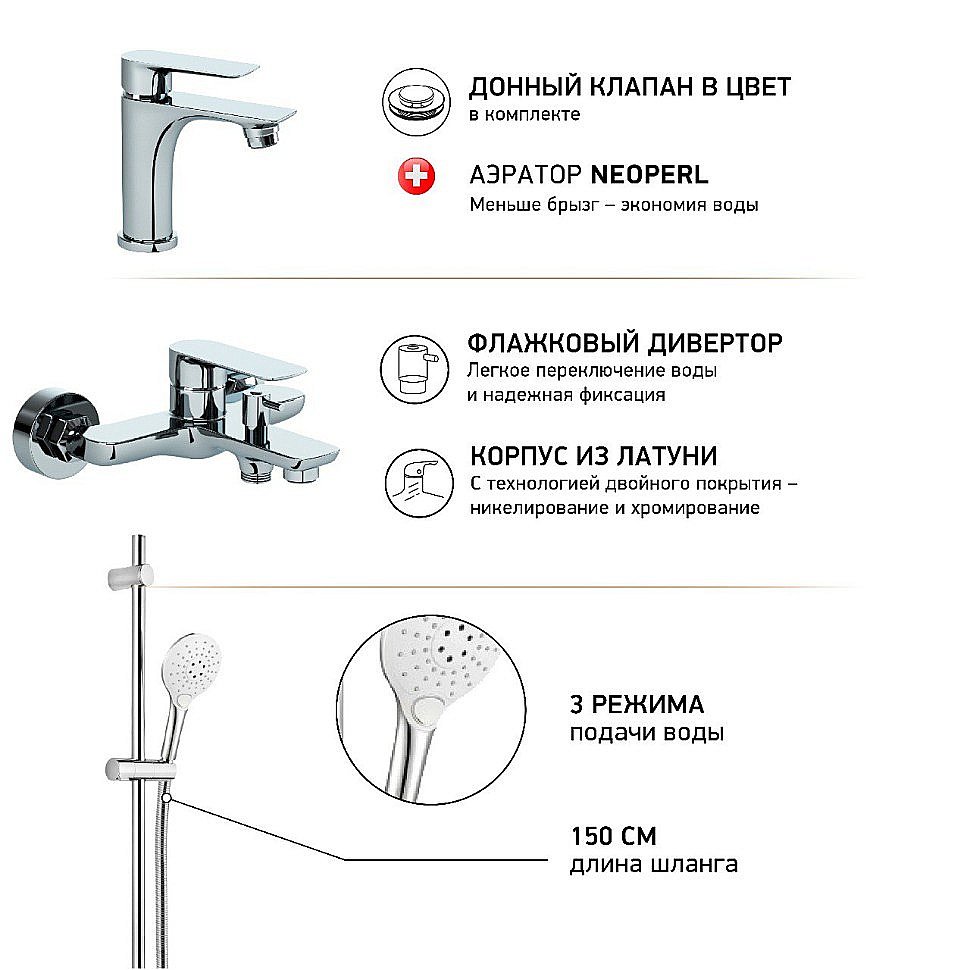 ДОННЫЙ КЛАПАН В ЦВЕТ
в комплекте

АЭРАТОР NEOPERL
Меньше брызг – экономия воды

ФЛАЖКОВЫЙ ДИВЕРТОР
Легкое переключение воды и надежная фиксация

КОРПУС ИЗ ЛАТУНИ
С технологией двойного покрытия – никелирование и хромирование

3 РЕЖИМА
подачи воды

150 СМ
длина шланга