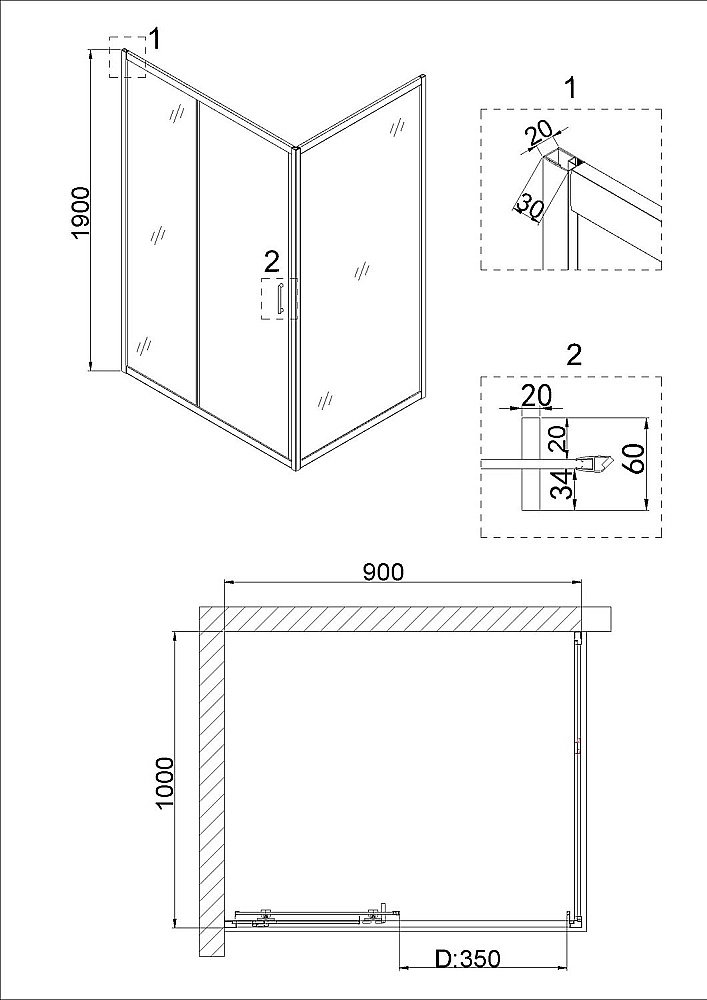 1
1900
2
1
20
30
2
20
20
34
60
900
1000
D:350