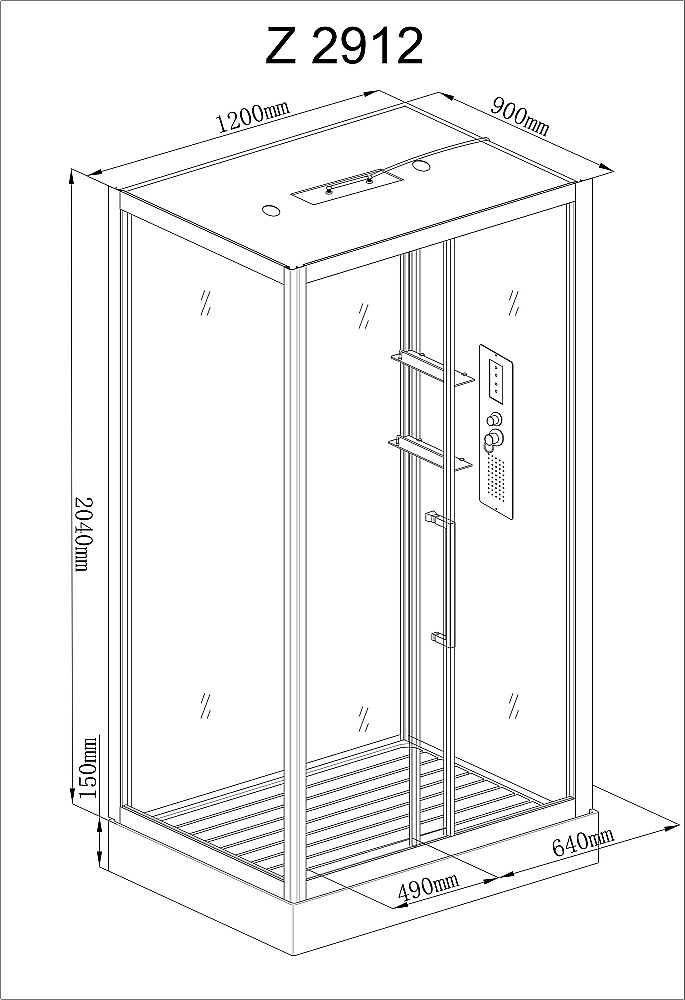 Z 2912

1200mm

900mm

2040mm

150mm

490mm

640mm