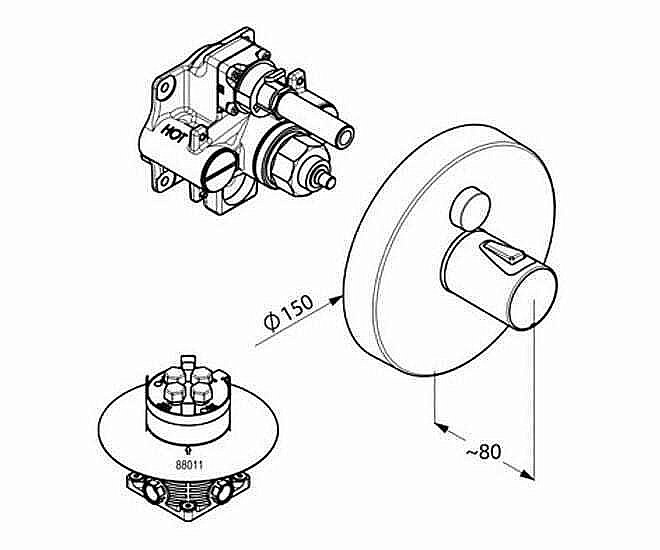 HOT

Ø 150

~80

88011