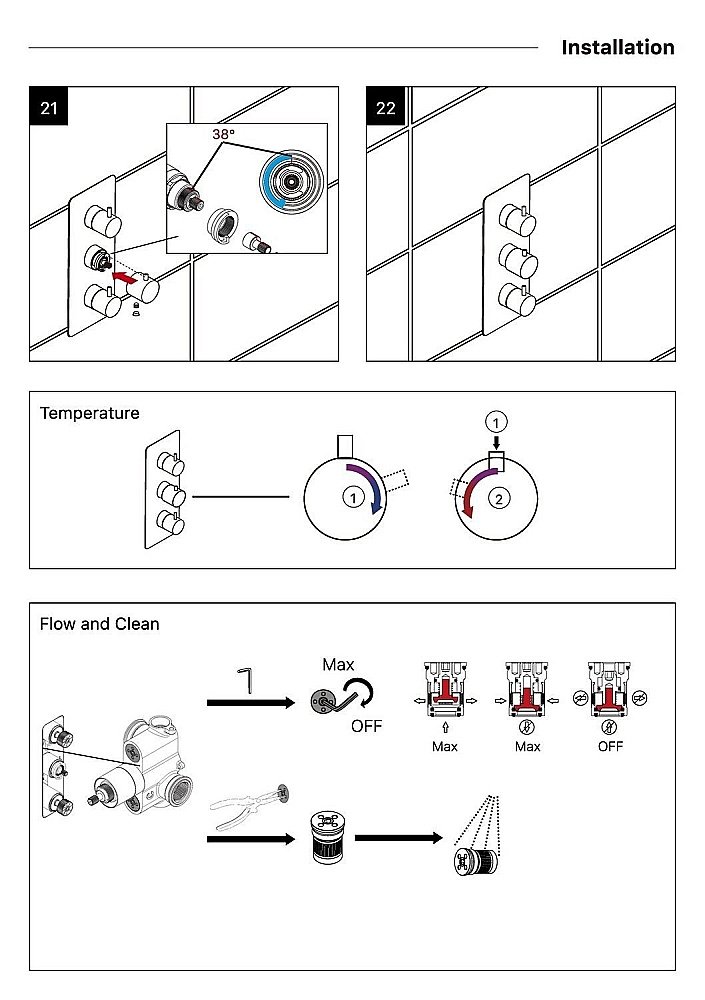 Installation

21

38°

22

Temperature

1

1

2

Flow and Clean

Max

OFF

Max

Max

OFF