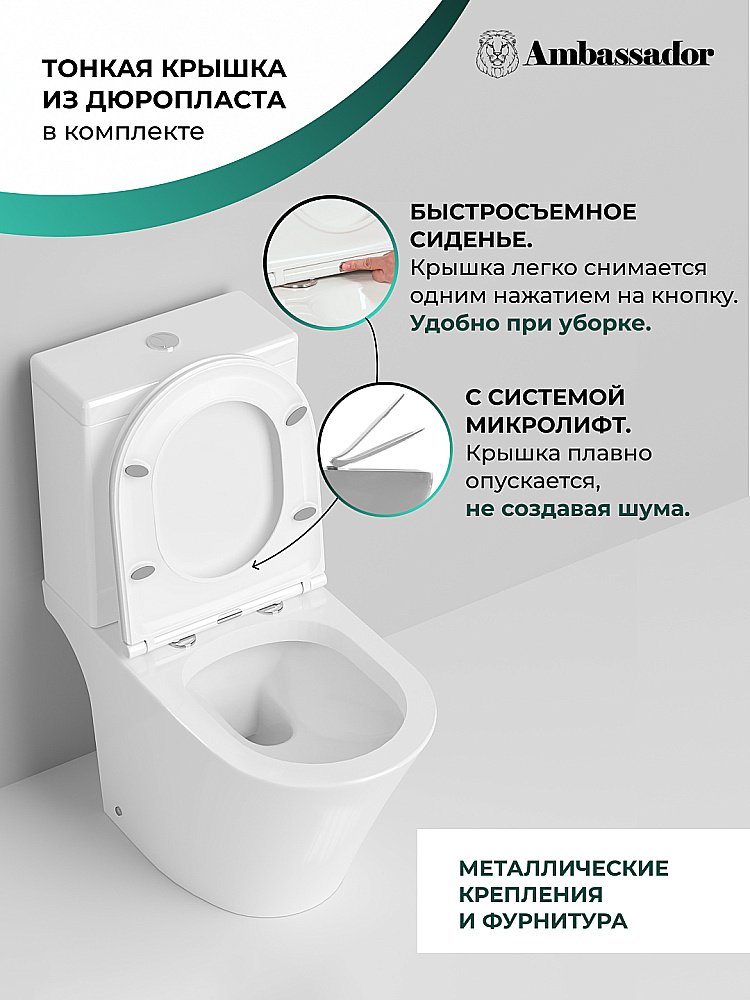 ТОНКАЯ КРЫШКА ИЗ ДЮРОПЛАСТА в комплекте

Ambassador

БЫСТРОСЪЕМНОЕ СИДЕНЬЕ. Крышка легко снимается одним нажатием на кнопку. Удобно при уборке.

С СИСТЕМОЙ МИКРОЛИФТ. Крышка плавно опускается, не создавая шума.

МЕТАЛЛИЧЕСКИЕ КРЕПЛЕНИЯ И ФУРНИТУРА