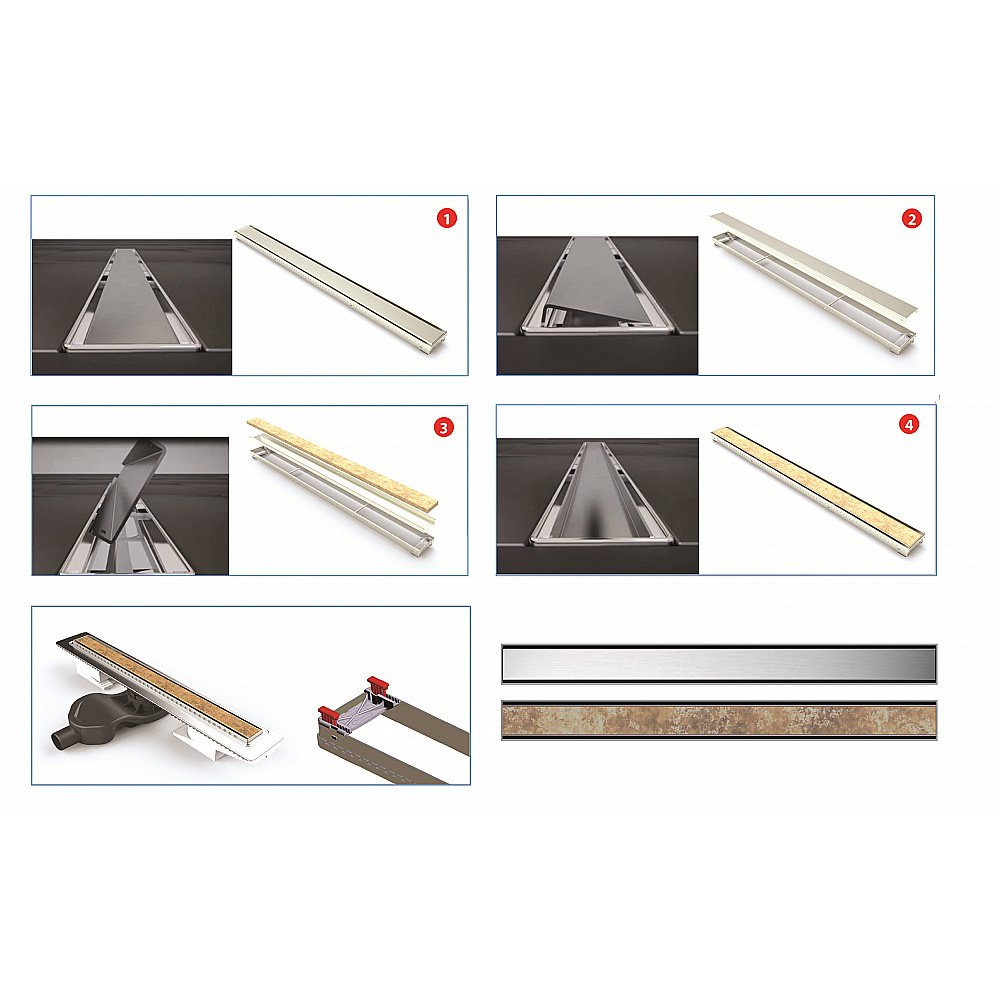 1

2

3

4