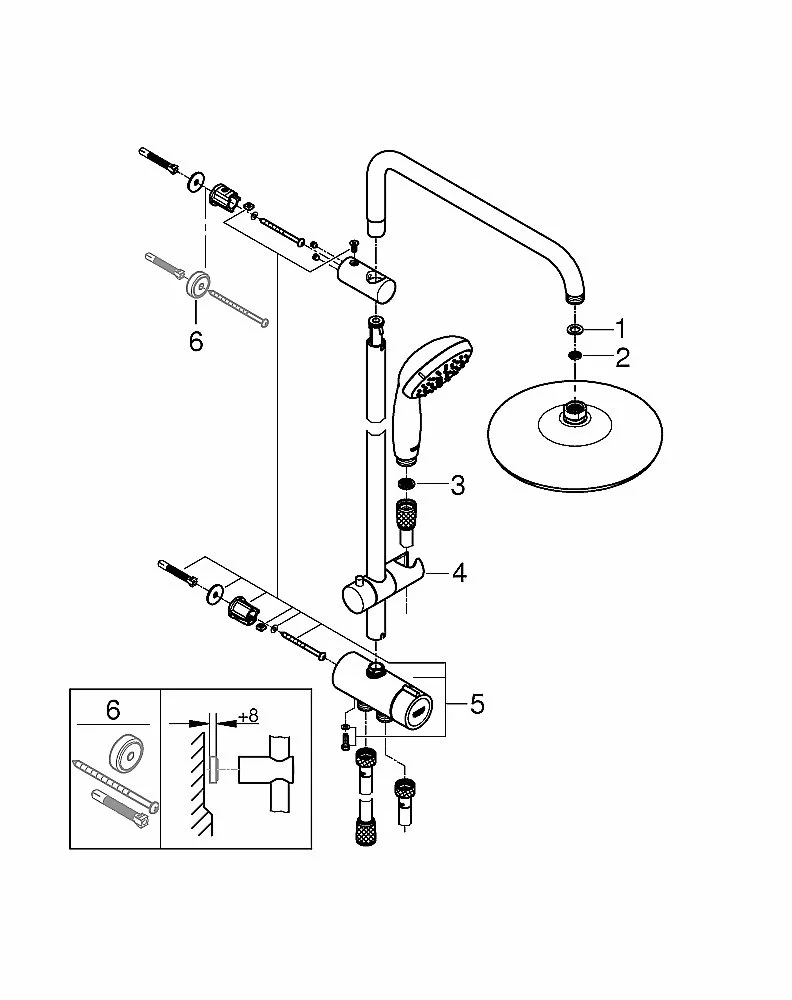 6
1
2
3
4
5
6
+8