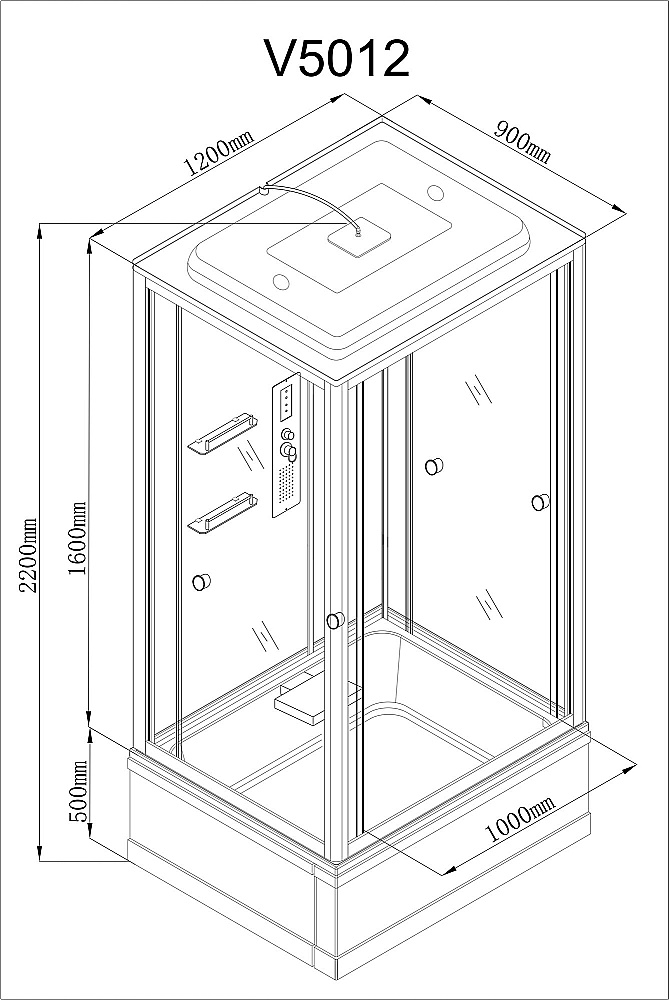 V5012

1200mm

900mm

2200mm

1600mm

500mm

1000mm