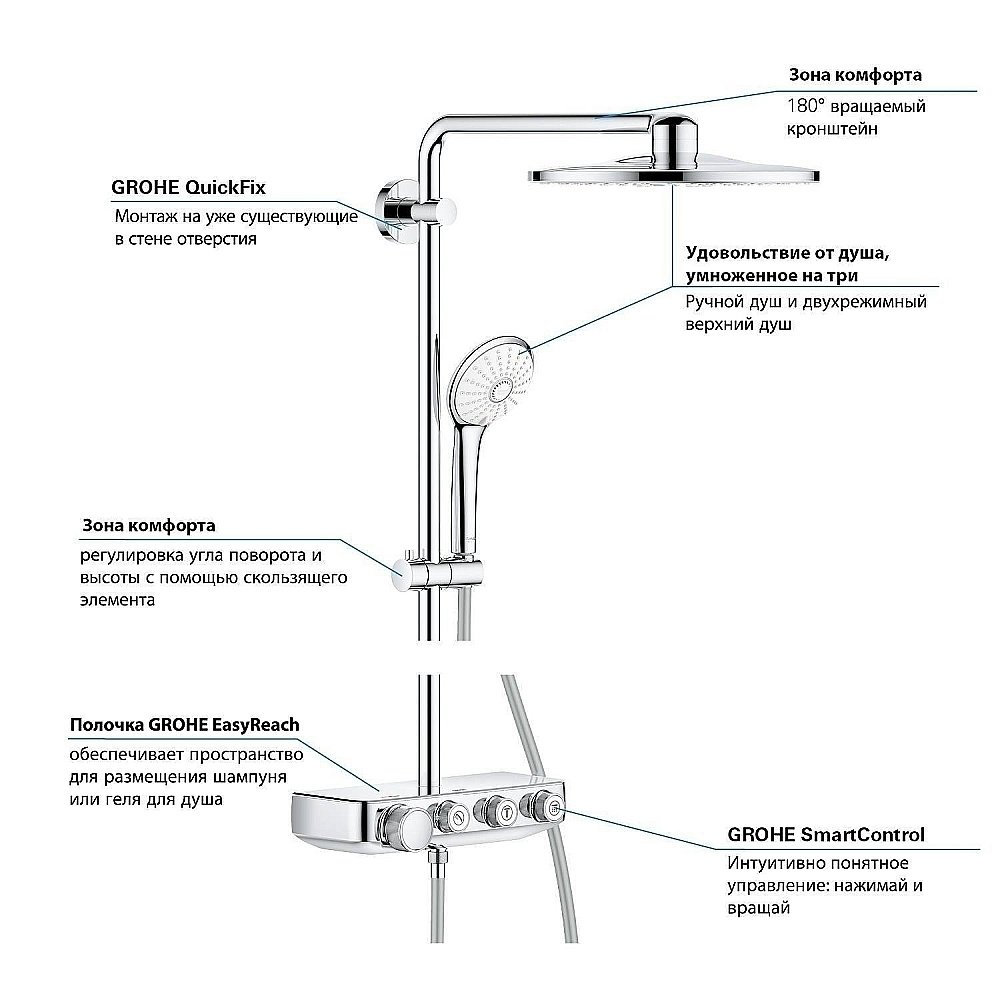 Зона комфорта
180° вращаемый кронштейн

GROHE QuickFix
Монтаж на уже существующие в стене отверстия

Удовольствие от душа, умноженное на три
Ручной душ и двухрежимный верхний душ

Зона комфорта
регулировка угла поворота и высоты с помощью скользящего элемента

Полочка GROHE EasyReach
обеспечивает пространство для размещения шампуня или геля для душа

GROHE SmartControl
Интуитивно понятное управление: нажимай и вращай