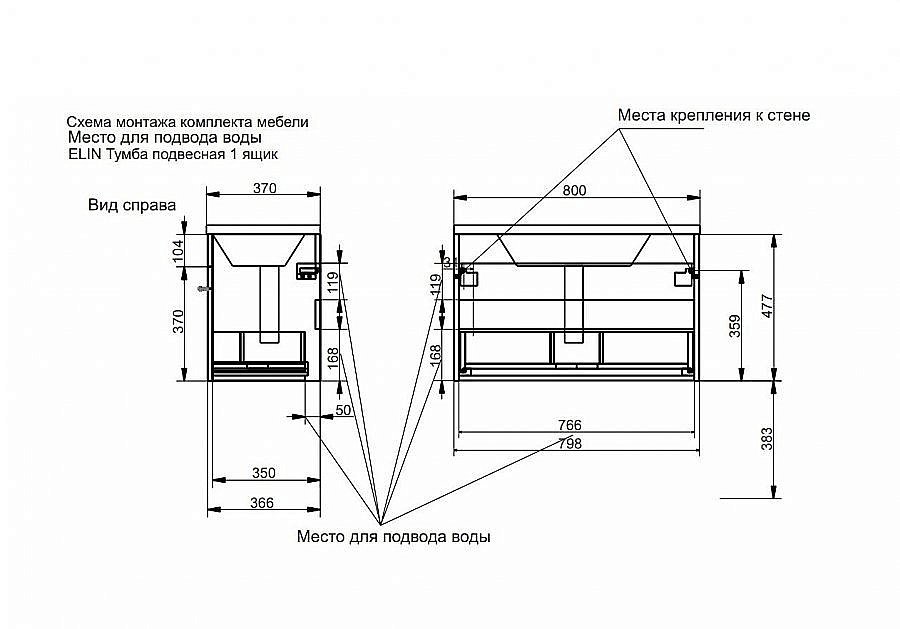 Схема монтажа комплекта мебели
Место для подвода воды
ELIN Тумба подвесная 1 ящик

Места крепления к стене

Вид справа

370
104
370
119
168
50
350
366

800
3
119
168
359
477
766
798
383

Место для подвода воды