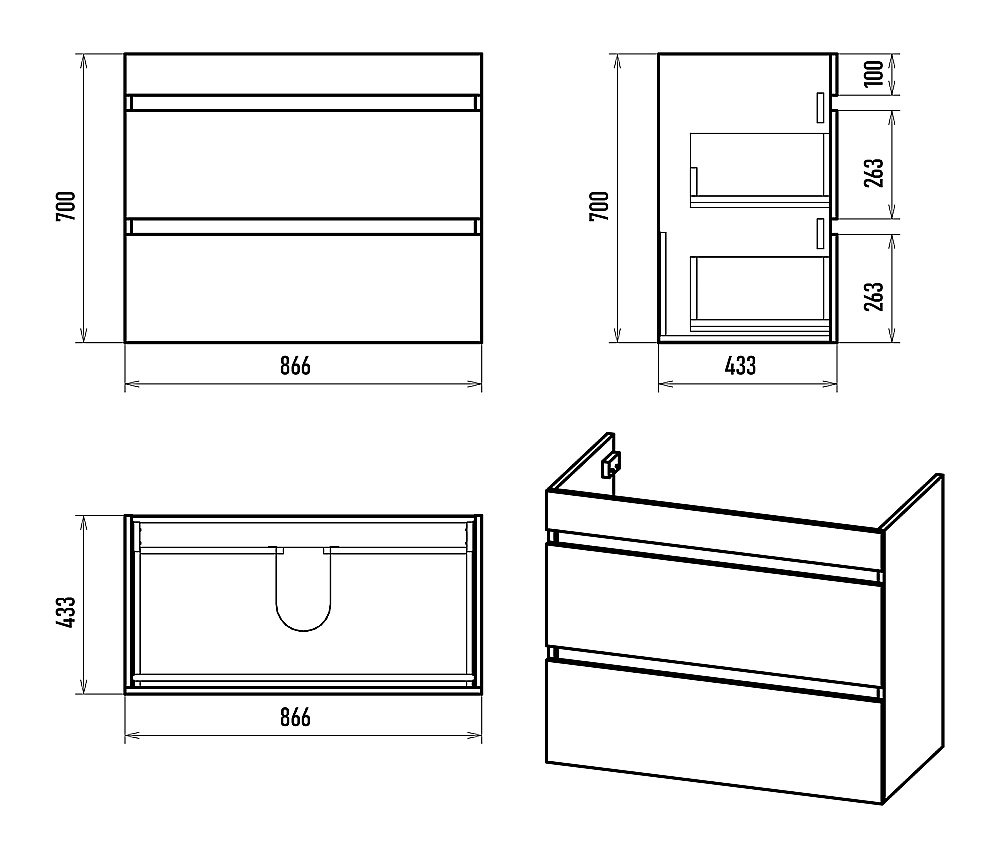 700
866
700
100
263
263
433
433
866