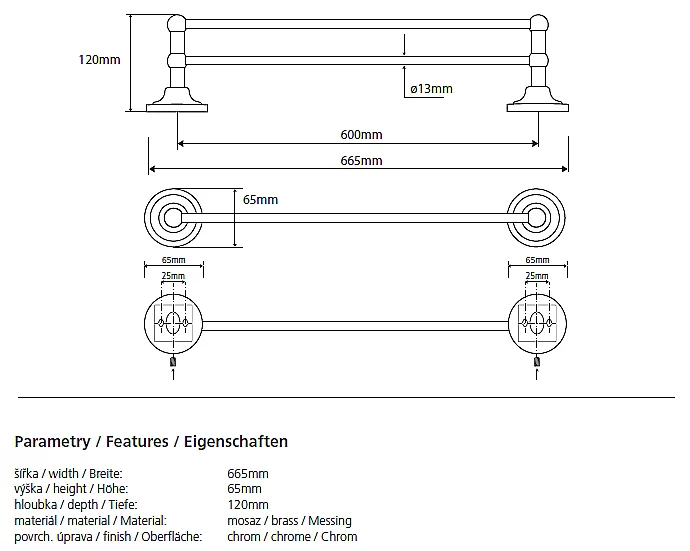 120mm

ø13mm

600mm

665mm

65mm

65mm

25mm

65mm

25mm

Parametry / Features / Eigenschaften

| | |
|---|---|
| šířka / width / Breite: | 665mm |
| výška / height / Höhe: | 65mm |
| hloubka / depth / Tiefe: | 120mm |
| materiál / material / Material: | mosaz / brass / Messing |
| povrch. úprava / finish / Oberfläche: | chrom / chrome / Chrom |