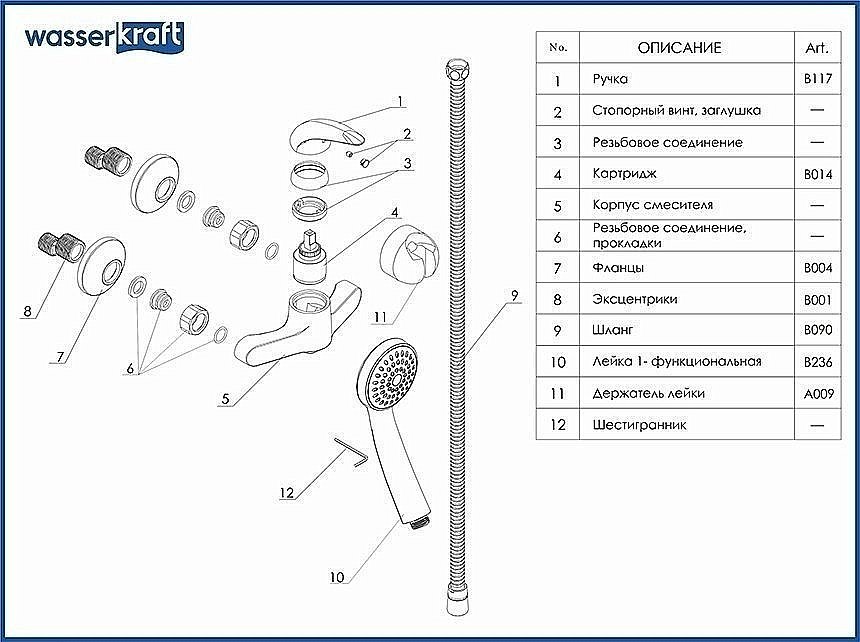 wasserkraft

1
2
3
4
11
9
8
7
6
5
12
10

| No. | ОПИСАНИЕ | Art. |
|---|---|---|
| 1 | Ручка | B117 |
| 2 | Стопорный винт, заглушка | — |
| 3 | Резьбовое соединение | — |
| 4 | Картридж | B014 |
| 5 | Корпус смесителя | — |
| 6 | Резьбовое соединение, прокладки | — |
| 7 | Фланцы | B004 |
| 8 | Эксцентрики | B001 |
| 9 | Шланг | B090 |
| 10 | Лейка 1- функциональная | B236 |
| 11 | Держатель лейки | A009 |
| 12 | Шестигранник | — |