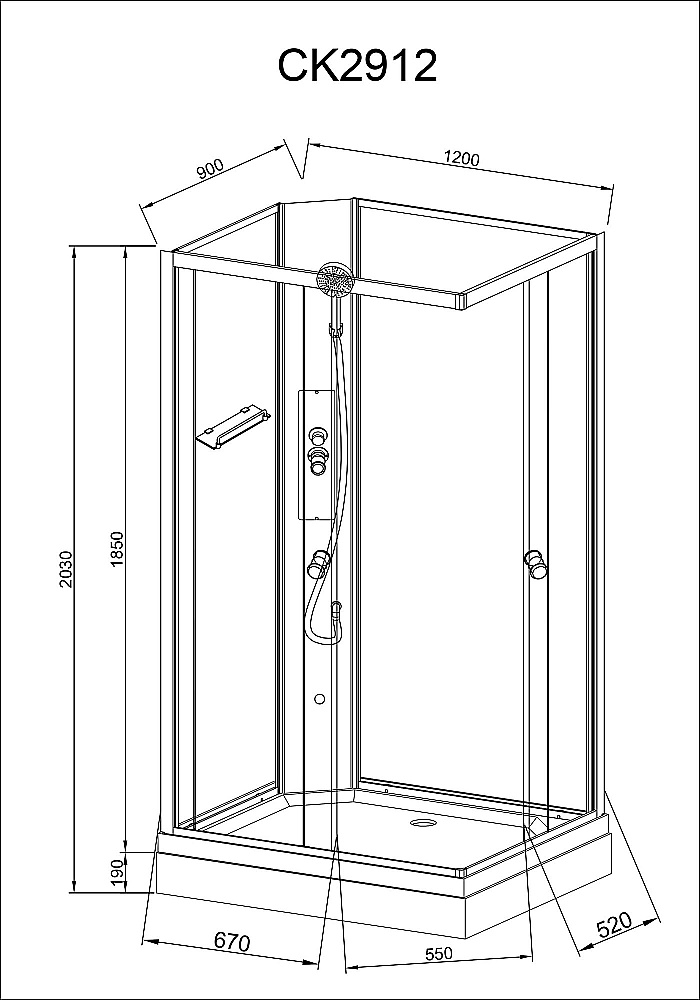 CK2912

900

1200

2030

1850

190

670

550

520