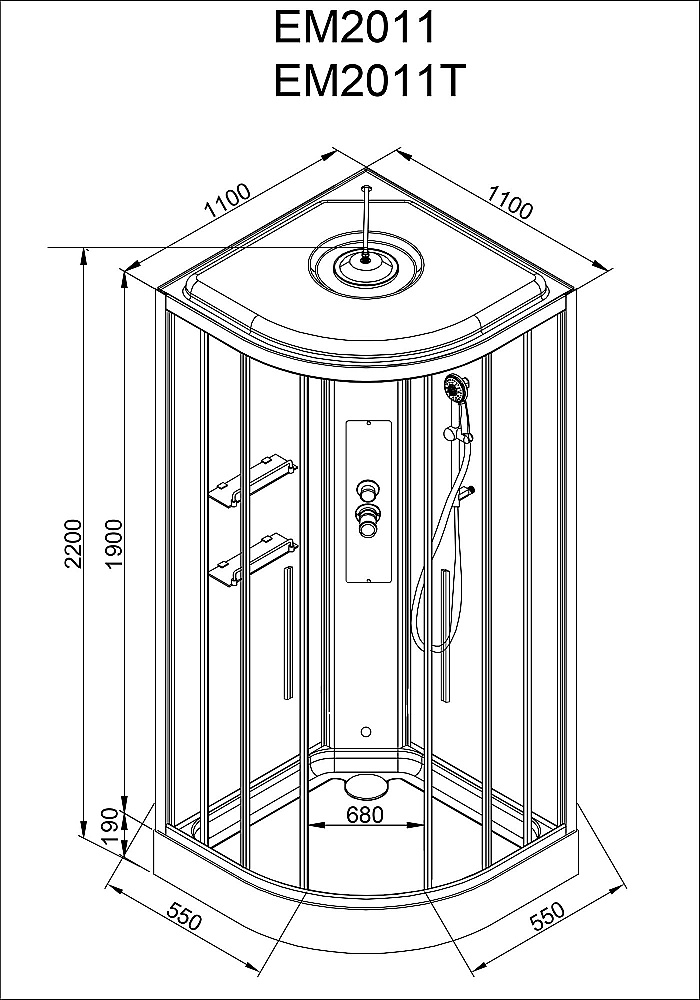 EM2011
EM2011T

1100
1100
2200
1900
190
680
550
550