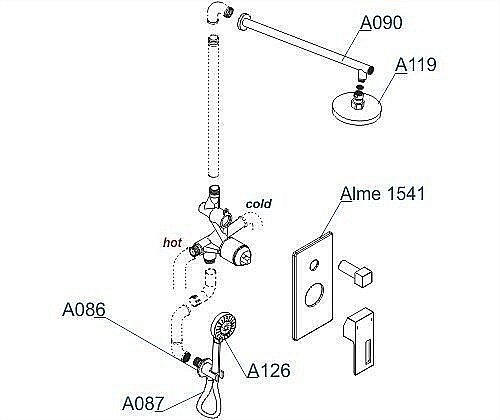 A090
A119
Alme 1541
cold
hot
A086
A126
A087