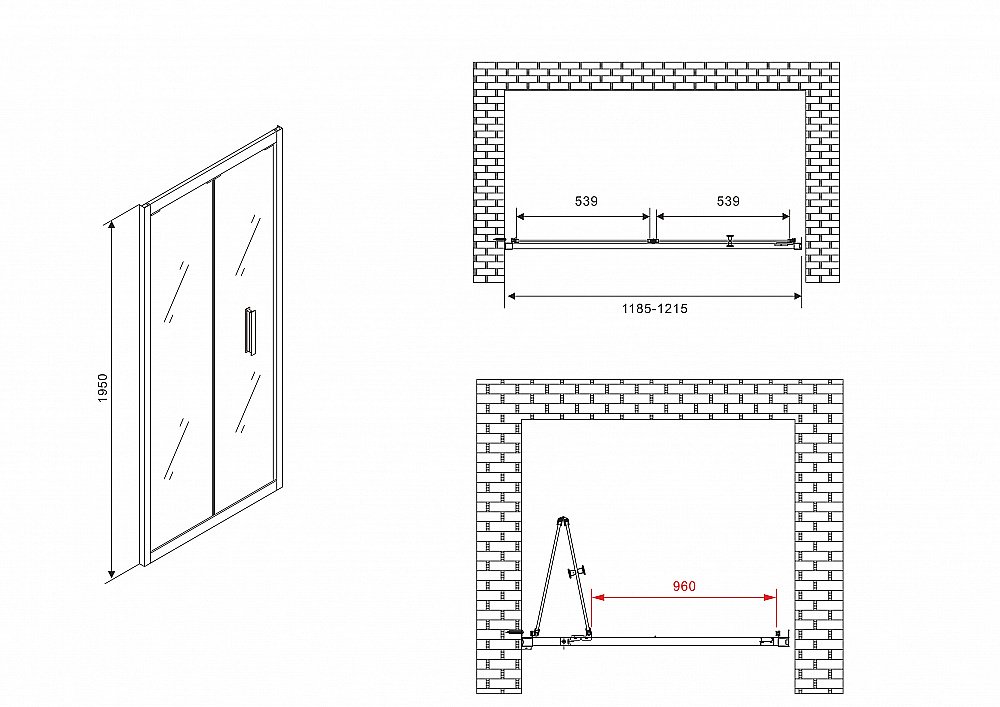 1950

539

539

1185-1215

960