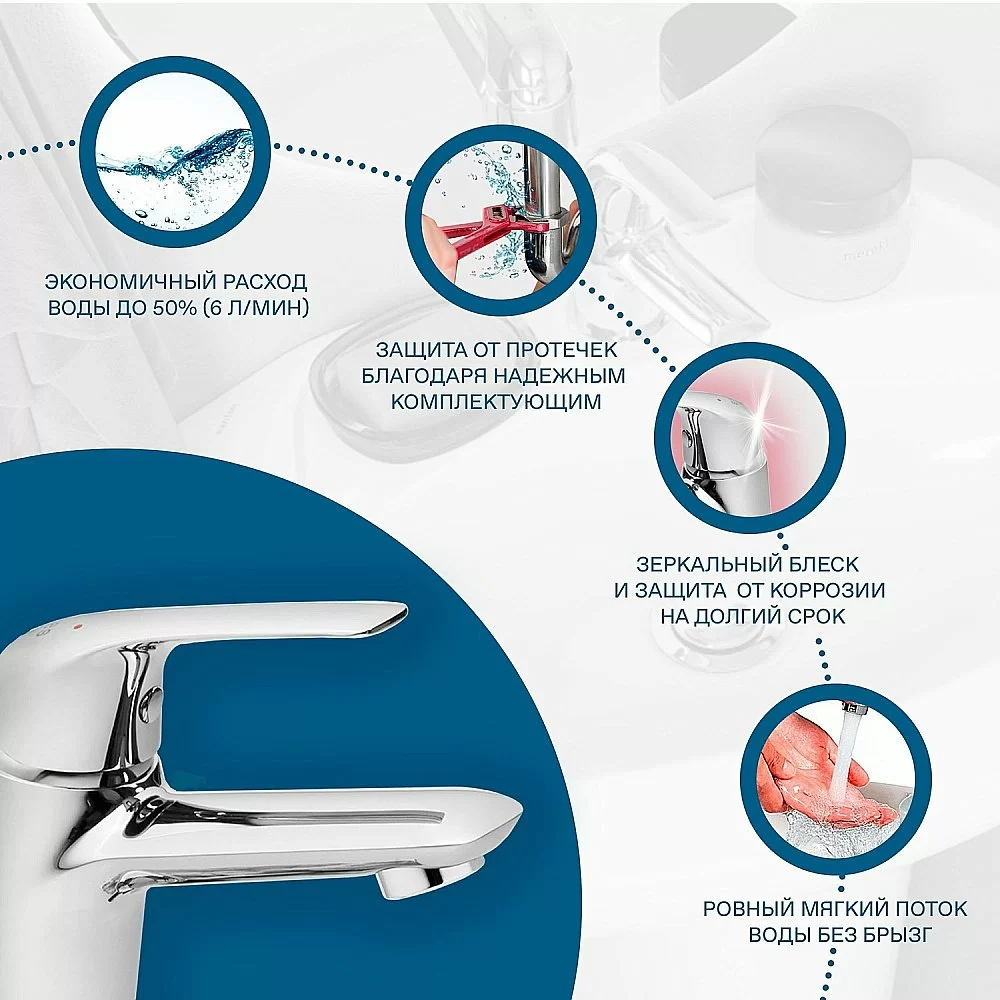 ЭКОНОМИЧНЫЙ РАСХОД ВОДЫ ДО 50% (6 Л/МИН)

ЗАЩИТА ОТ ПРОТЕЧЕК БЛАГОДАРЯ НАДЕЖНЫМ КОМПЛЕКТУЮЩИМ

ЗЕРКАЛЬНЫЙ БЛЕСК И ЗАЩИТА ОТ КОРРОЗИИ НА ДОЛГИЙ СРОК

РОВНЫЙ МЯГКИЙ ПОТОК ВОДЫ БЕЗ БРЫЗГ