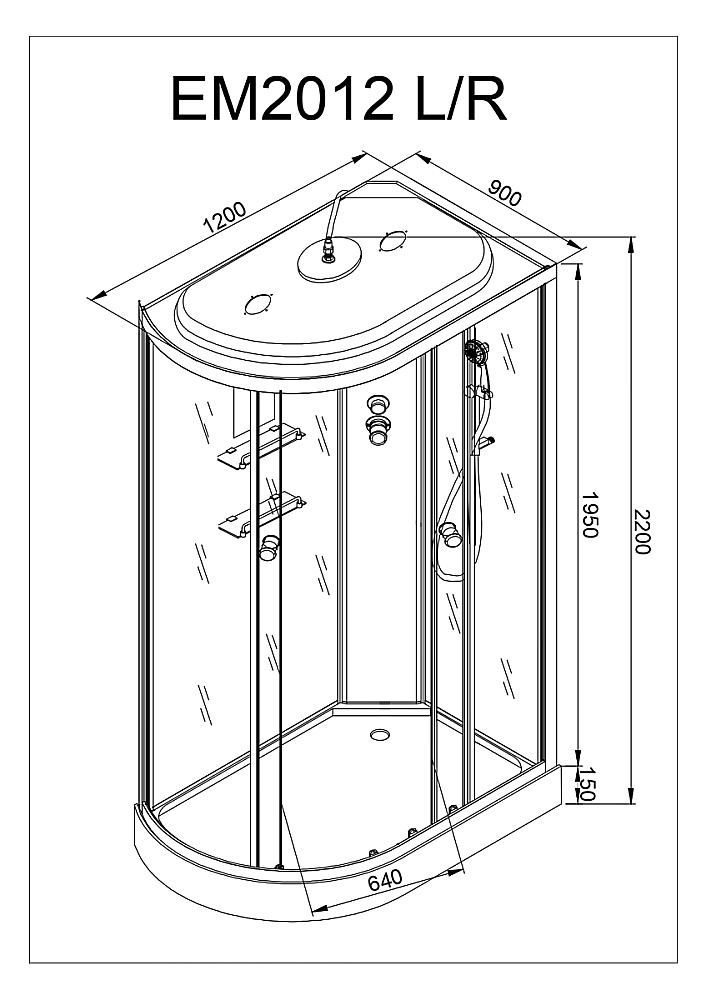 EM2012 L/R

1200

900

1950

2200

150

640